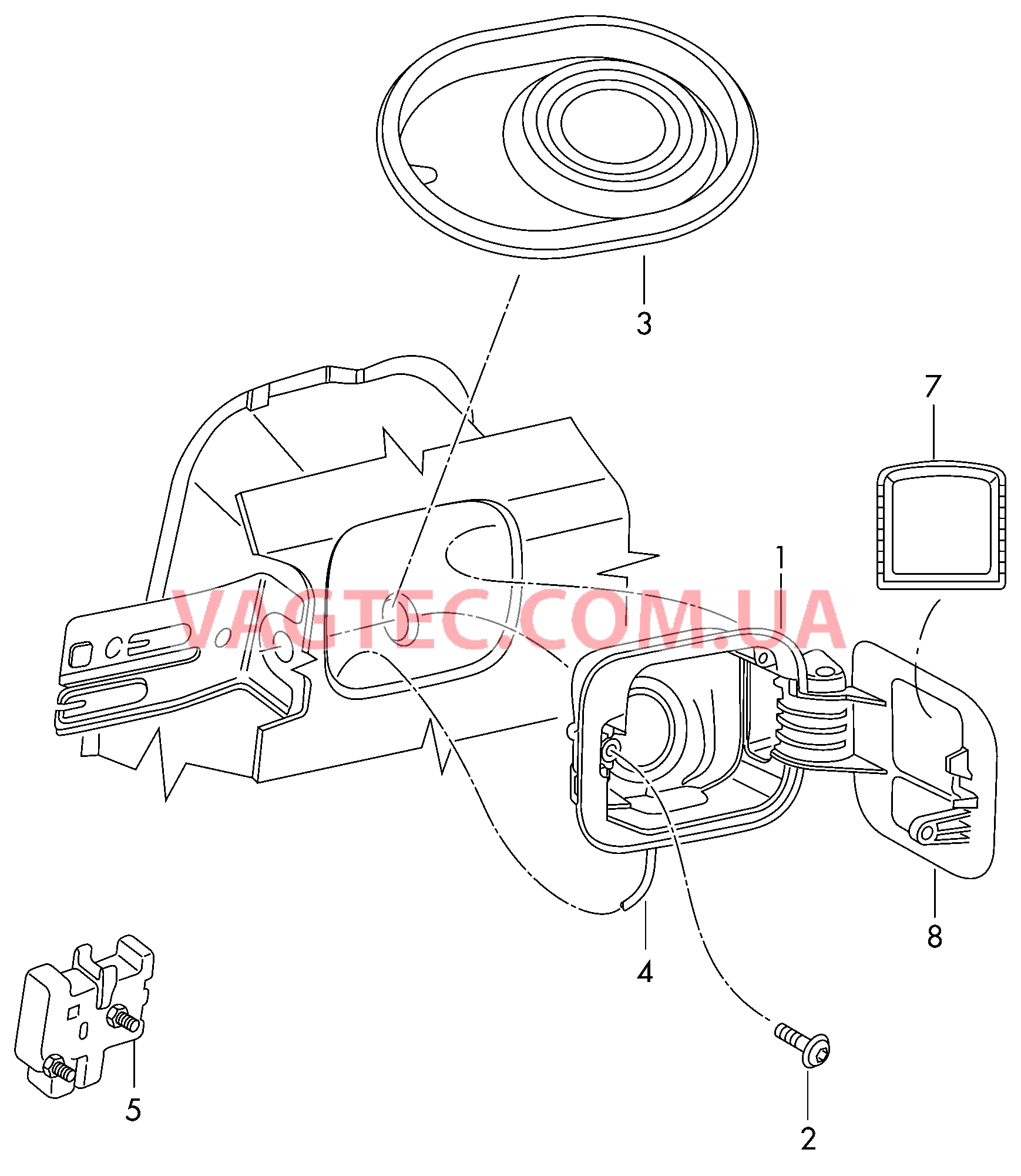 3

7

1

VAGTEC.COM.UA

8

4

5

2