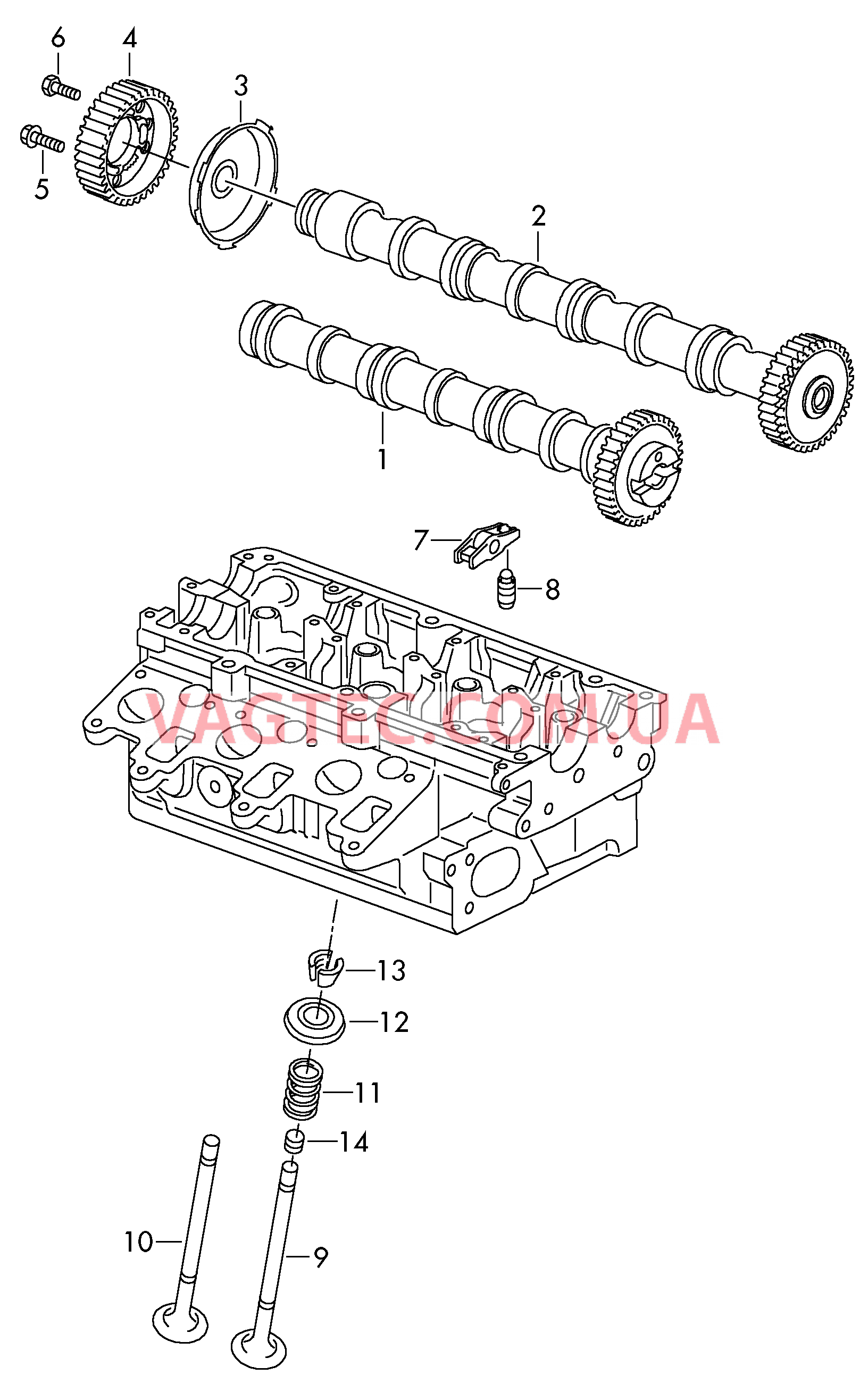 6
4
3
5
2
1
7
8
VAGTEC.COM.UA
13
12
11
14
10
9