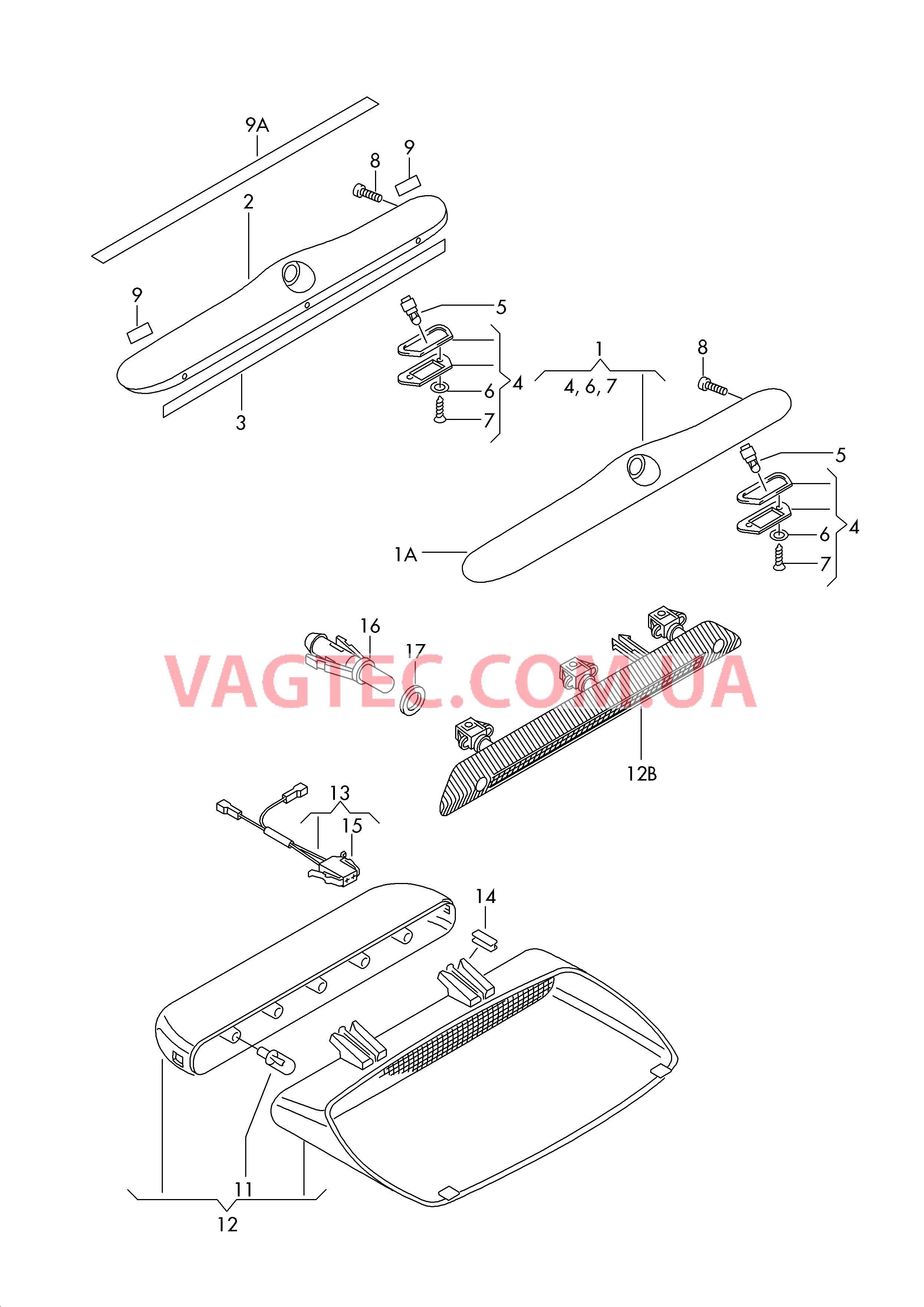 9A
8
9
2
9
5
4
6
7
3
1
4, 6, 7
8
5
4
6
7
1A
16
17
VAGTEC.COM.UA
12B
13
15
14
11
12