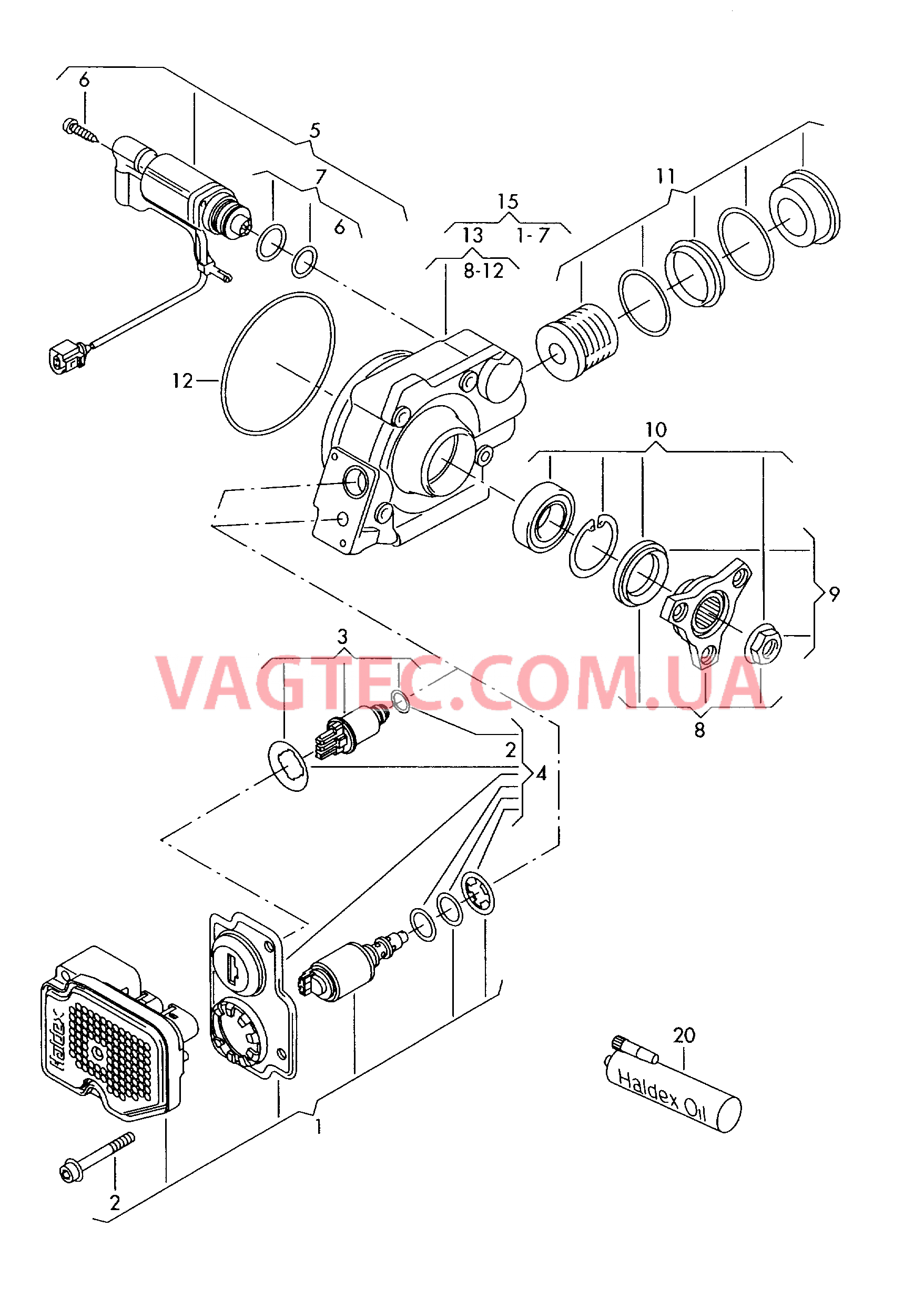 6
5
7
6
15
13
1-7
8-12
11
12
10
9
3
VAGTEC.COM.UA
8
2
4
Haldex
20
Haldex Oil
1
2