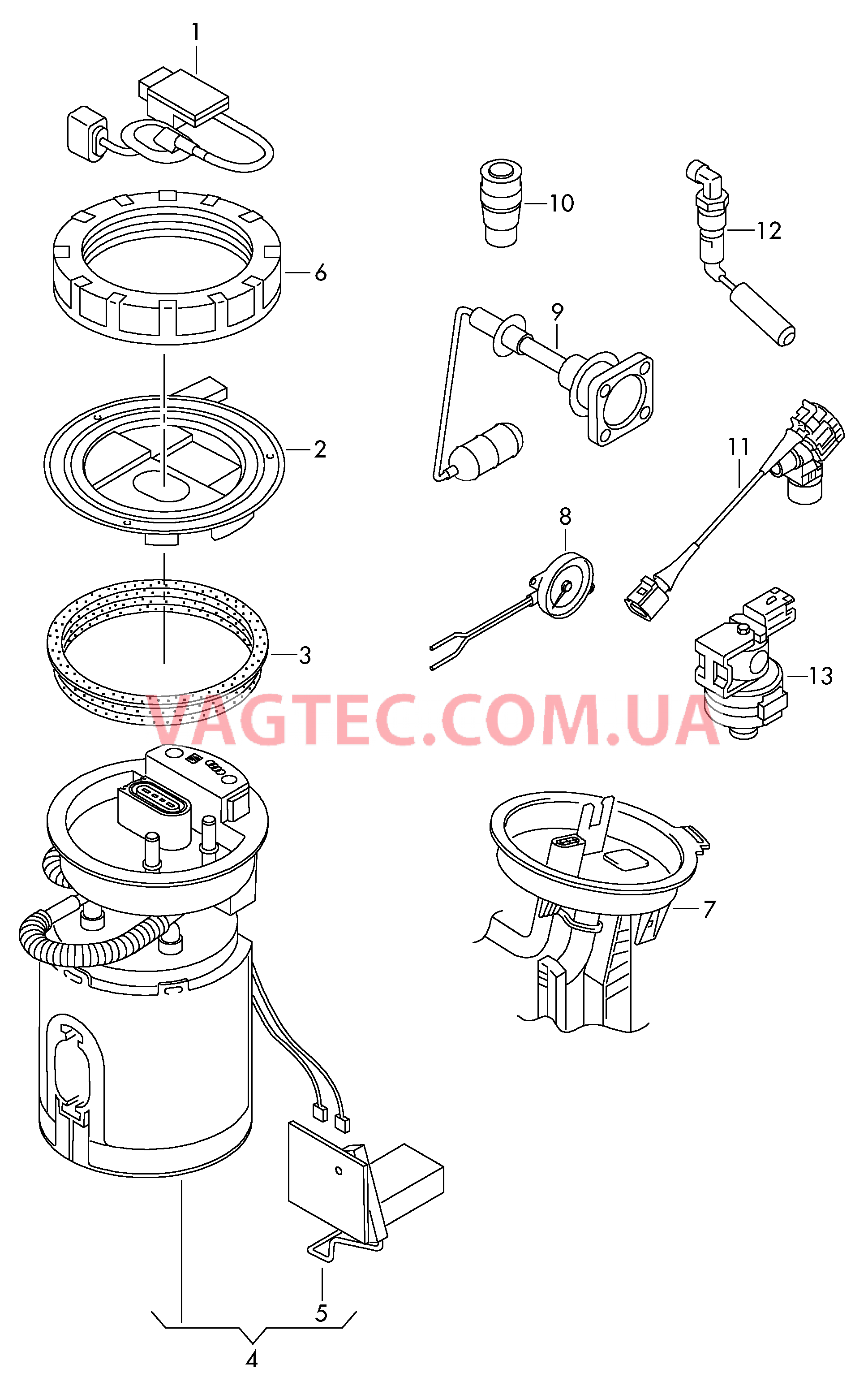 1
10
12
6
9
2
11
8
3
13
VAGTEC.COM.UA
7
5
4