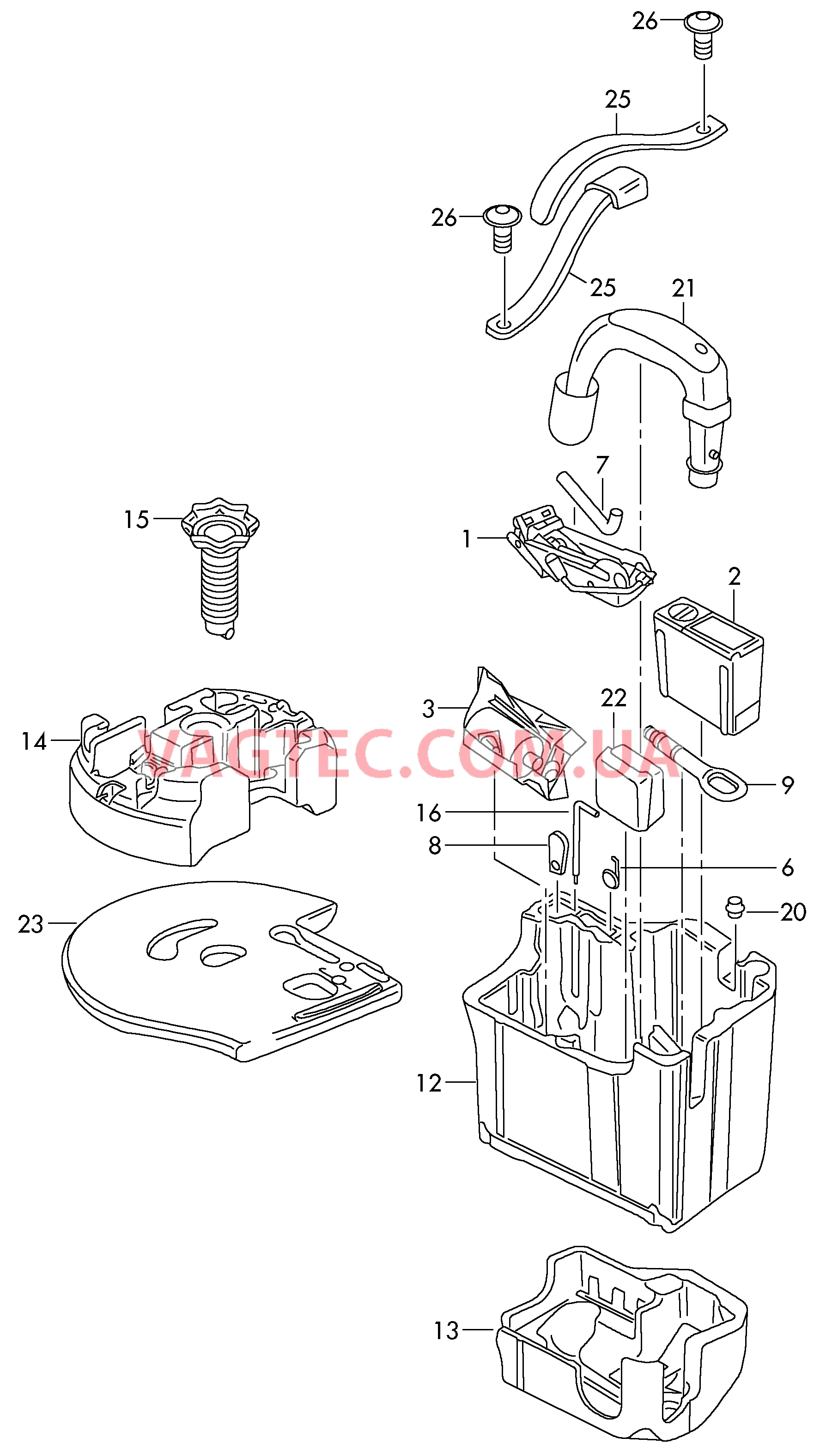 26
25
26
25
21
7
15
1
2
3
22
14
VAGTEC.COM.UA
9
16
8
6
20
23
12
13