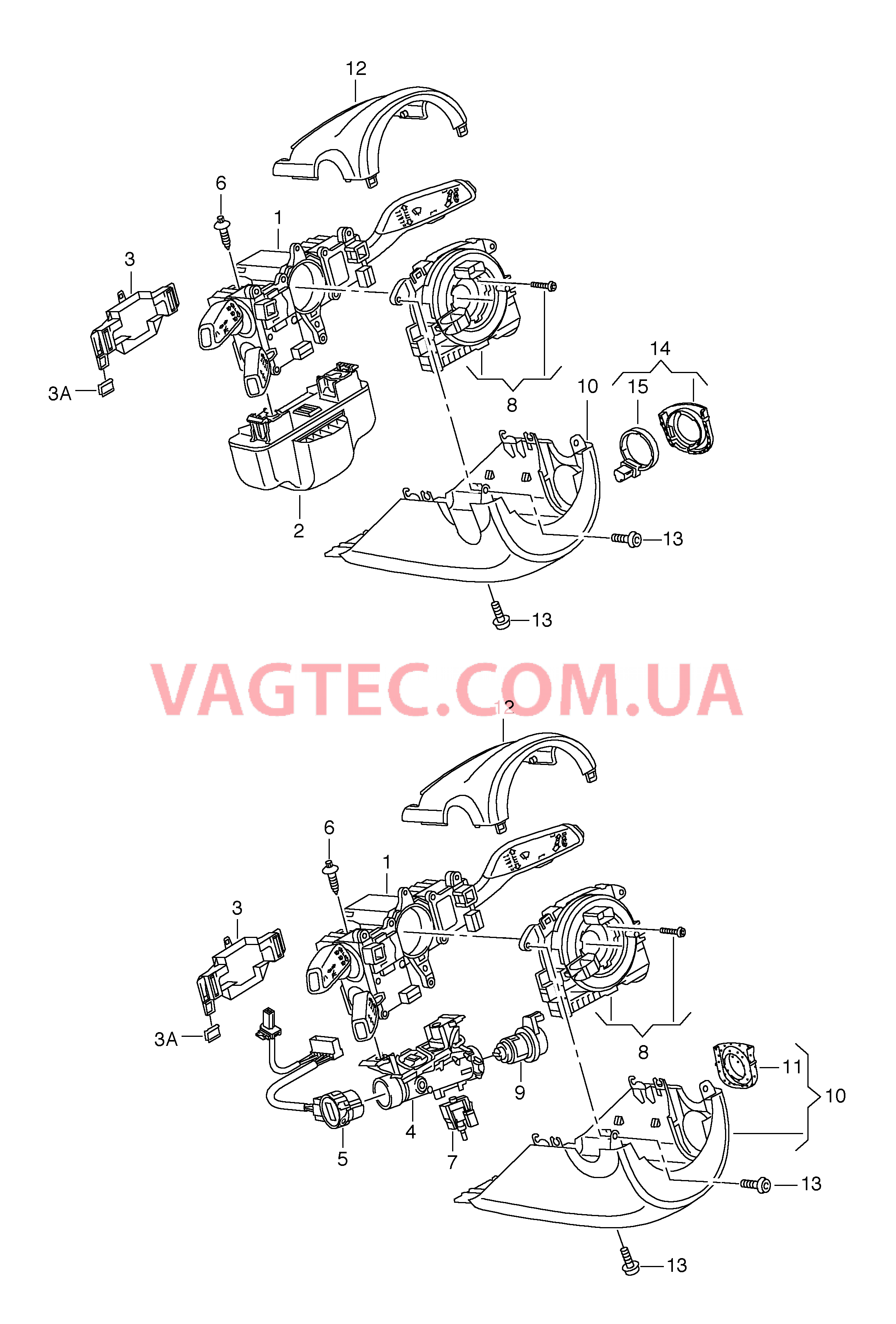 12
6
1
3
3A
14
10
15
8
2
13
13
VAGTEC.COM.UA
12
6
1
3
3A
8
11
10
9
4
5
7
13
13