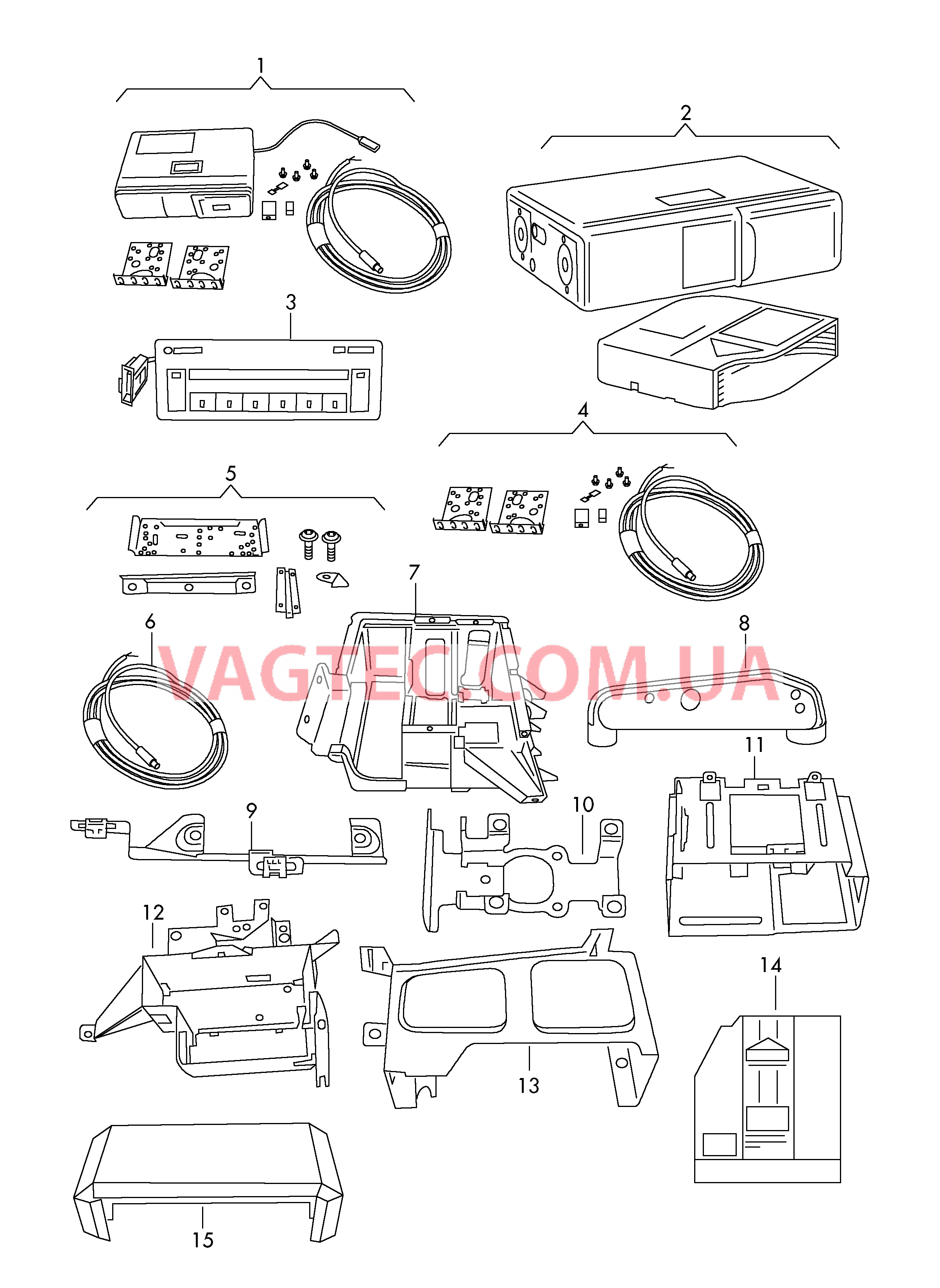 1
2
3
4
5
7
6
8
VAGTEC.COM.UA
11
9
10
12
14
13
15