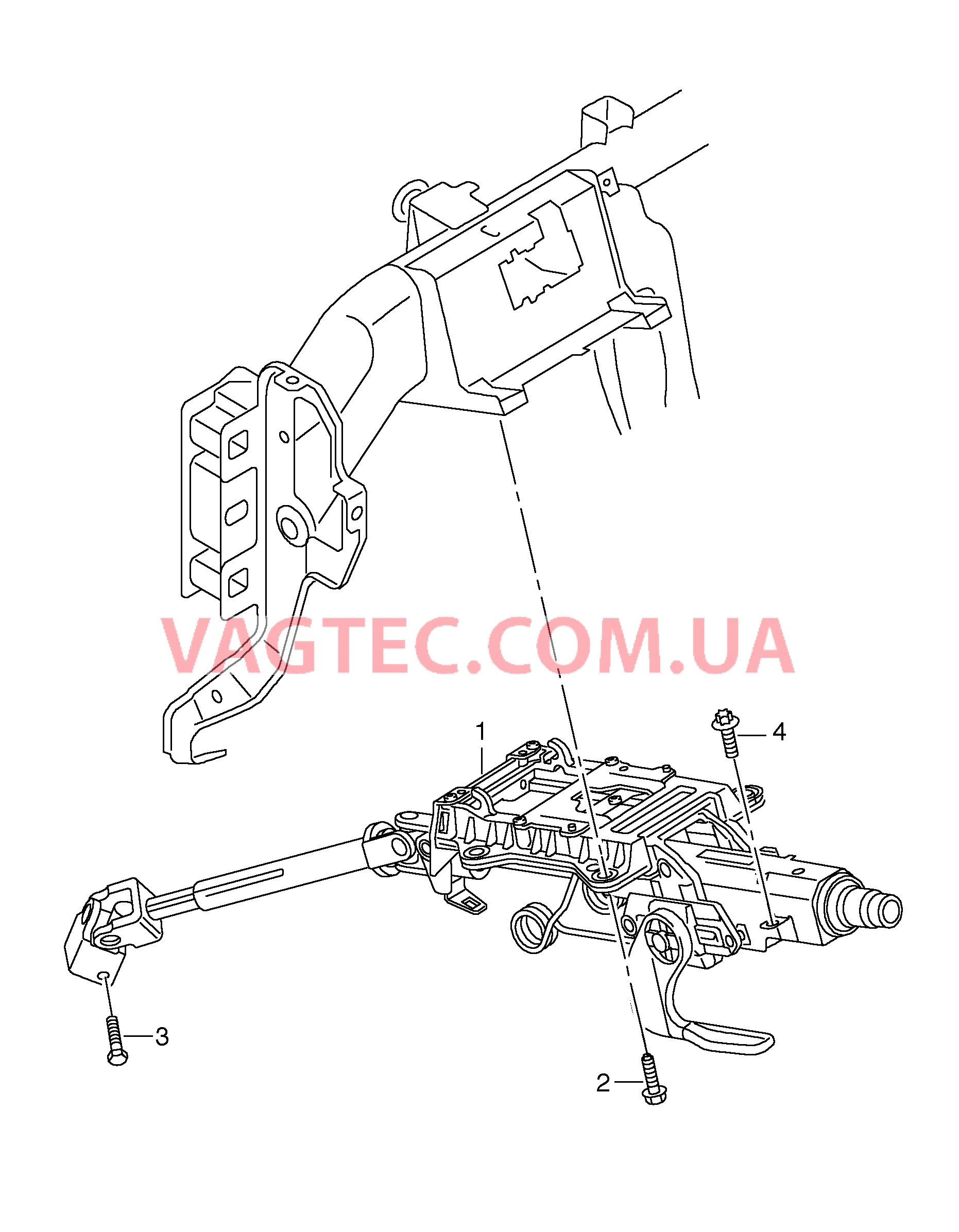 VAGTEC.COM.UA

1

4

3

2