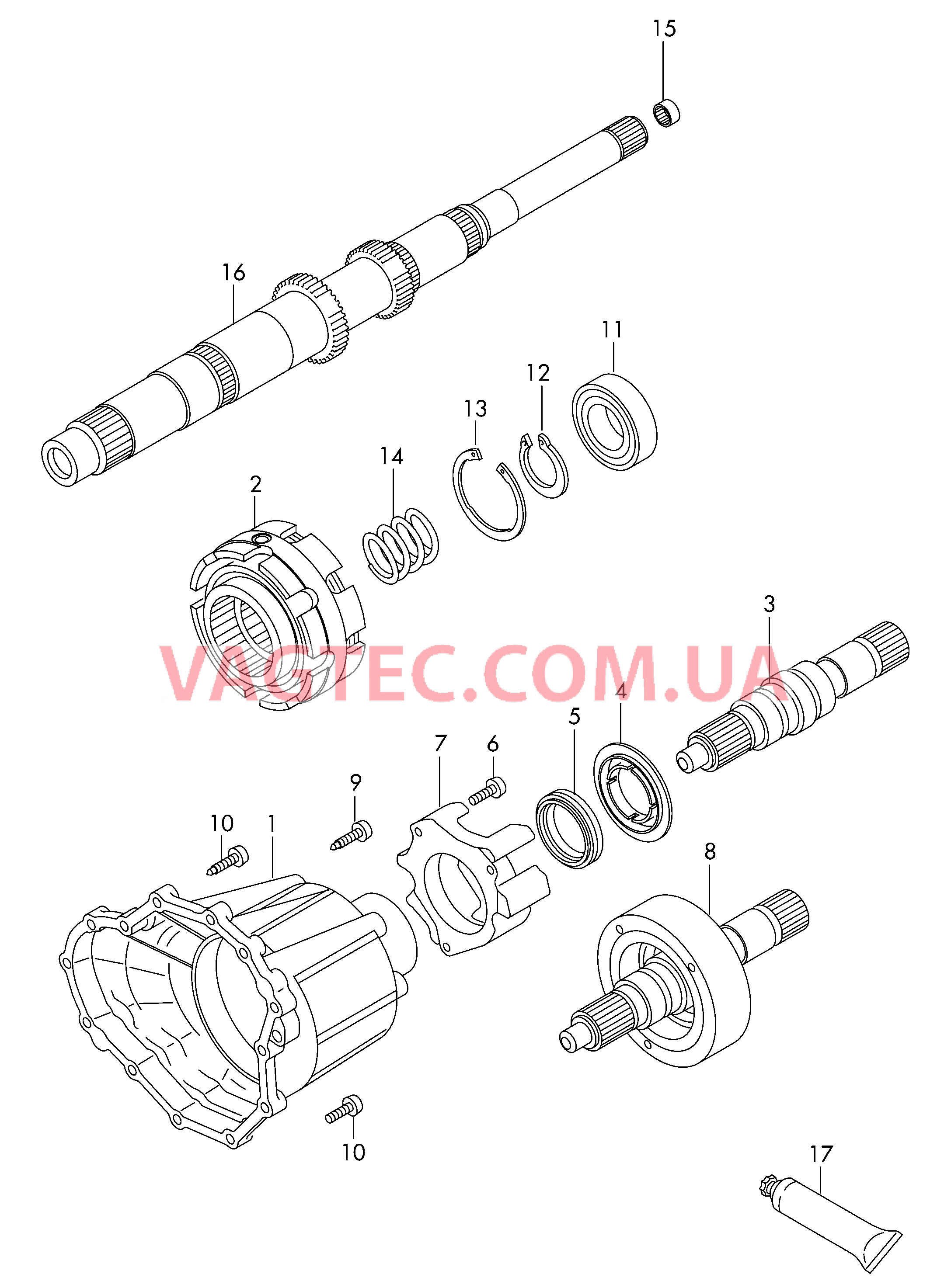 15
16
11
12
13
14
2
3
VAGTEC.COM.UA
4
5
7
6
9
10
1
8
10
17