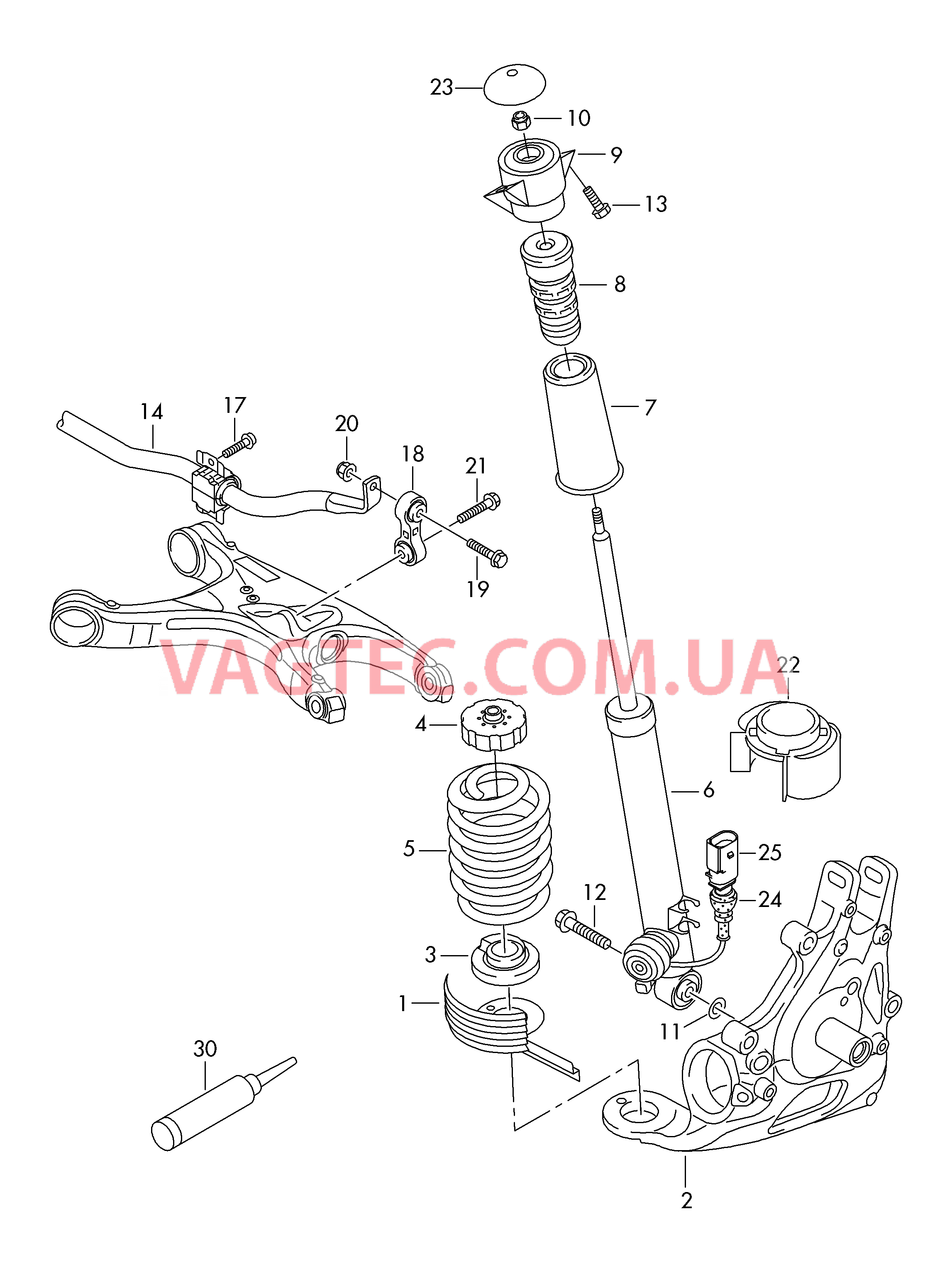 23
10
9
13
8
7
14
17
20
18
21
19
VAGTEC.COM.UA
22
4
6
5
25
12
24
3
1
11
30
2