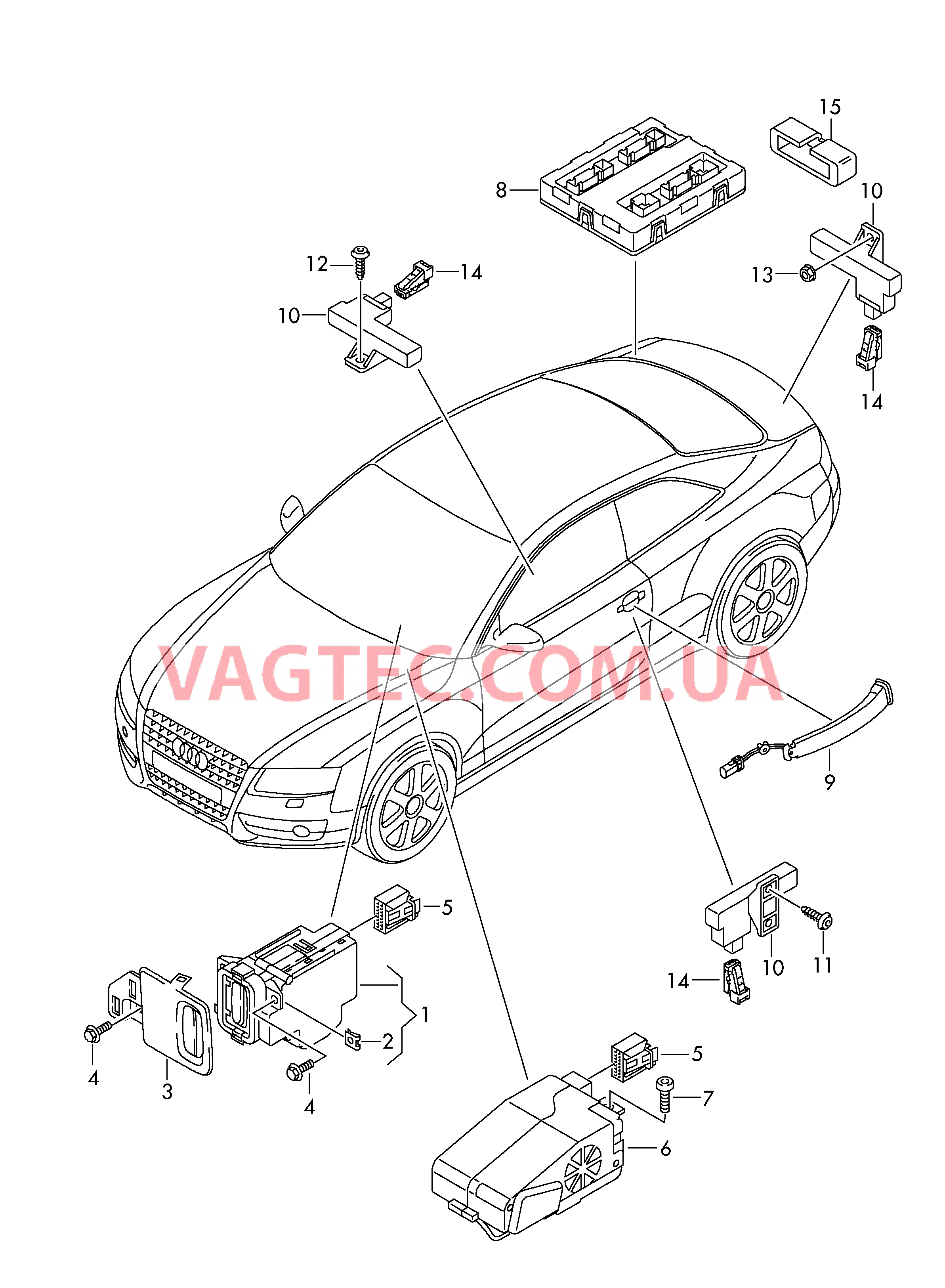 15
8
10
12
14
13
10
14
VAGTEC.COM.UA
9
5
10
11
14
1
2
4
3
4
5
7
6