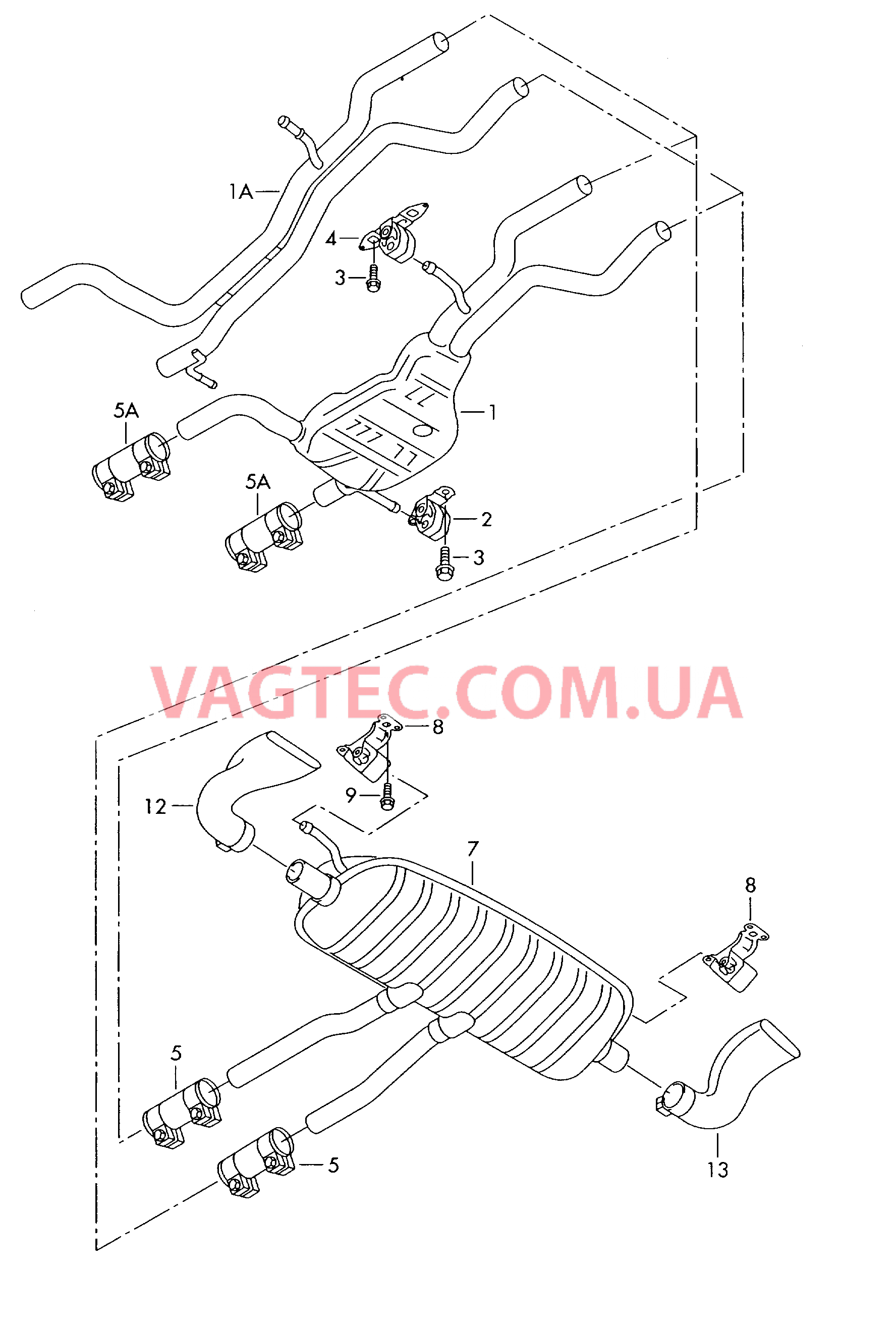 1A
4
3
5A
1
5A
2
3
VAGTEC.COM.UA
8
9
12
7
8
5
5
13