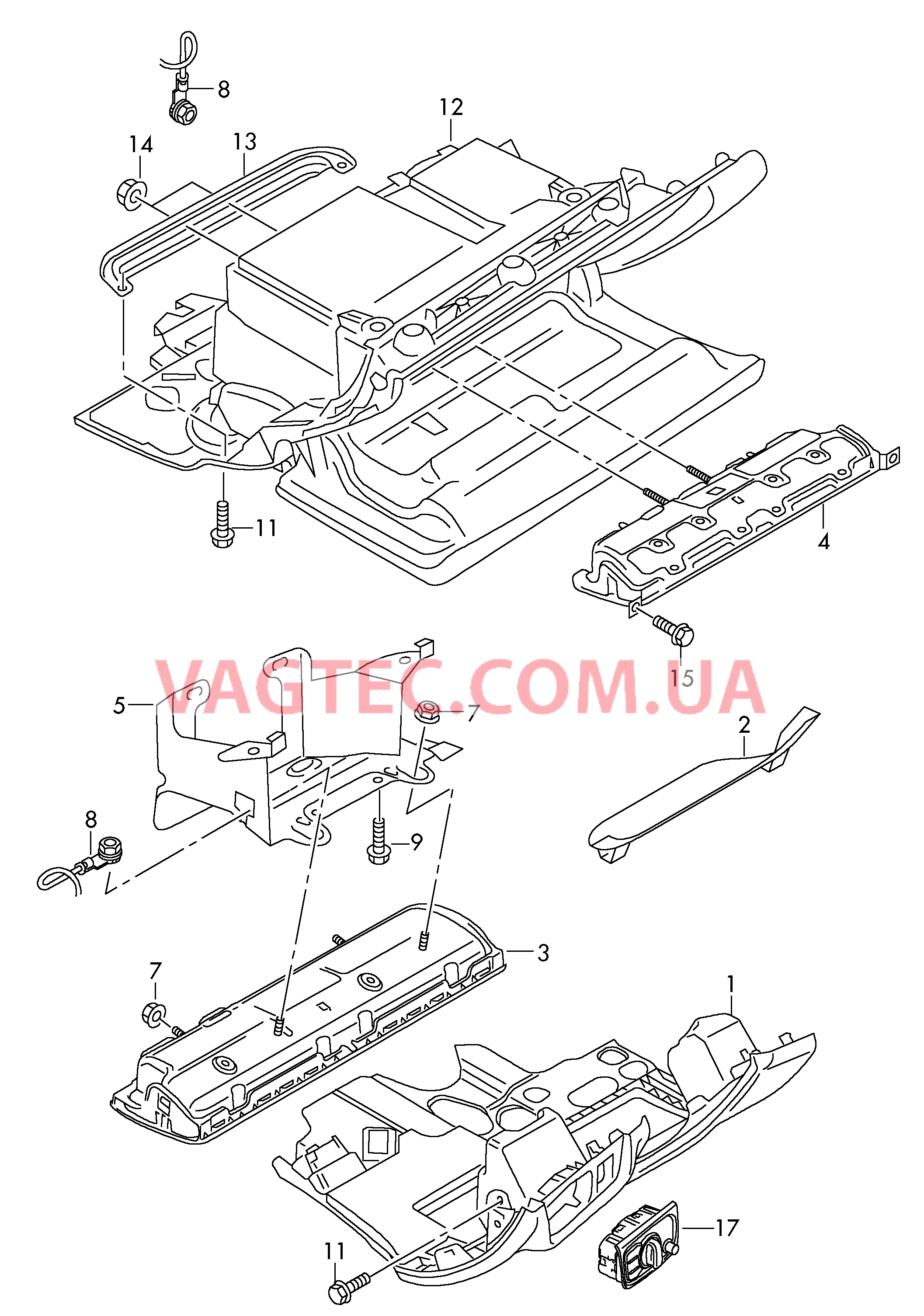 8
12
14
13
11
4
15
VAGTEC.COM.UA
5
7
2
8
9
3
7
1
17
11