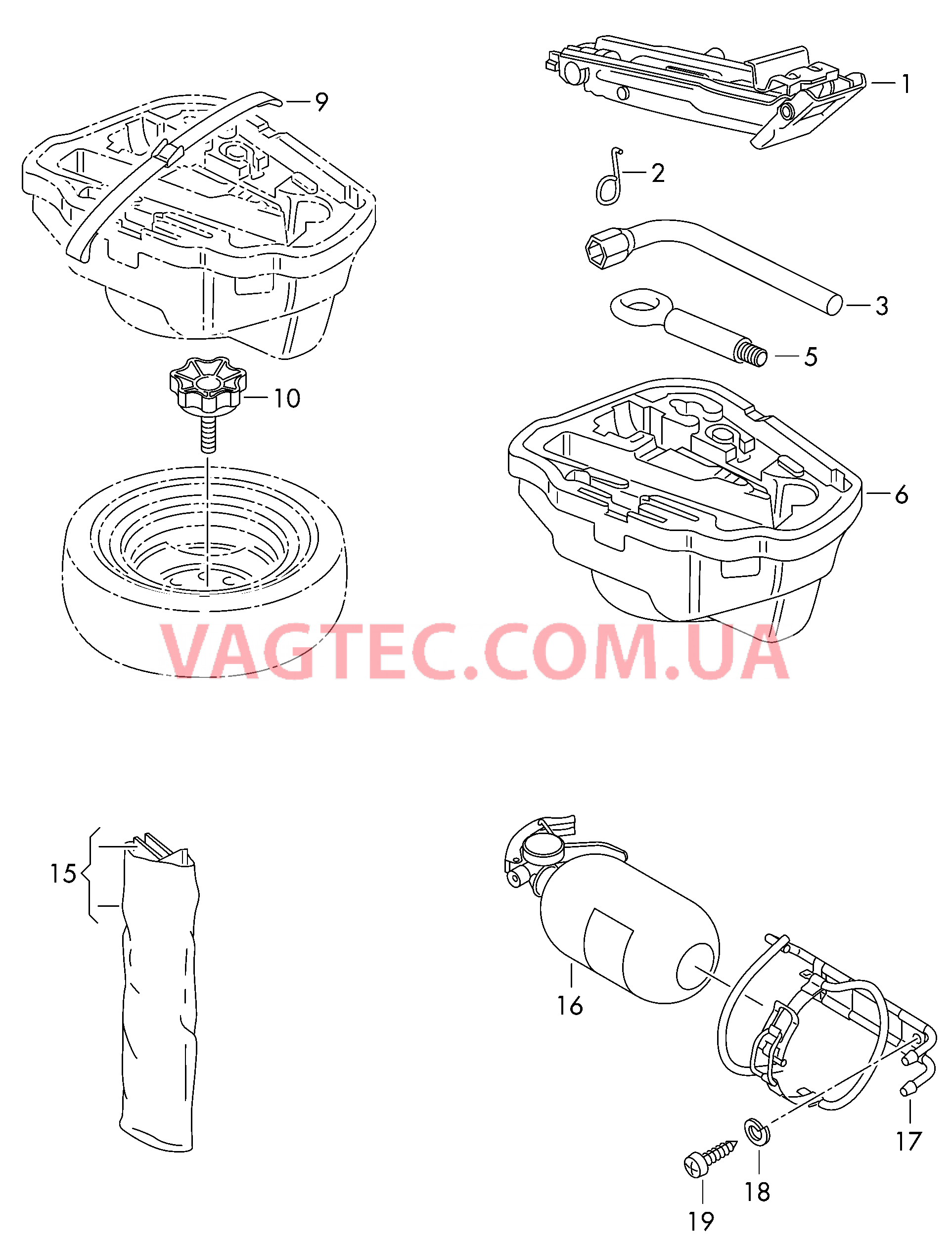 9
1
2
3
5
10
6
VAGTEC.COM.UA
15
16
17
18
19