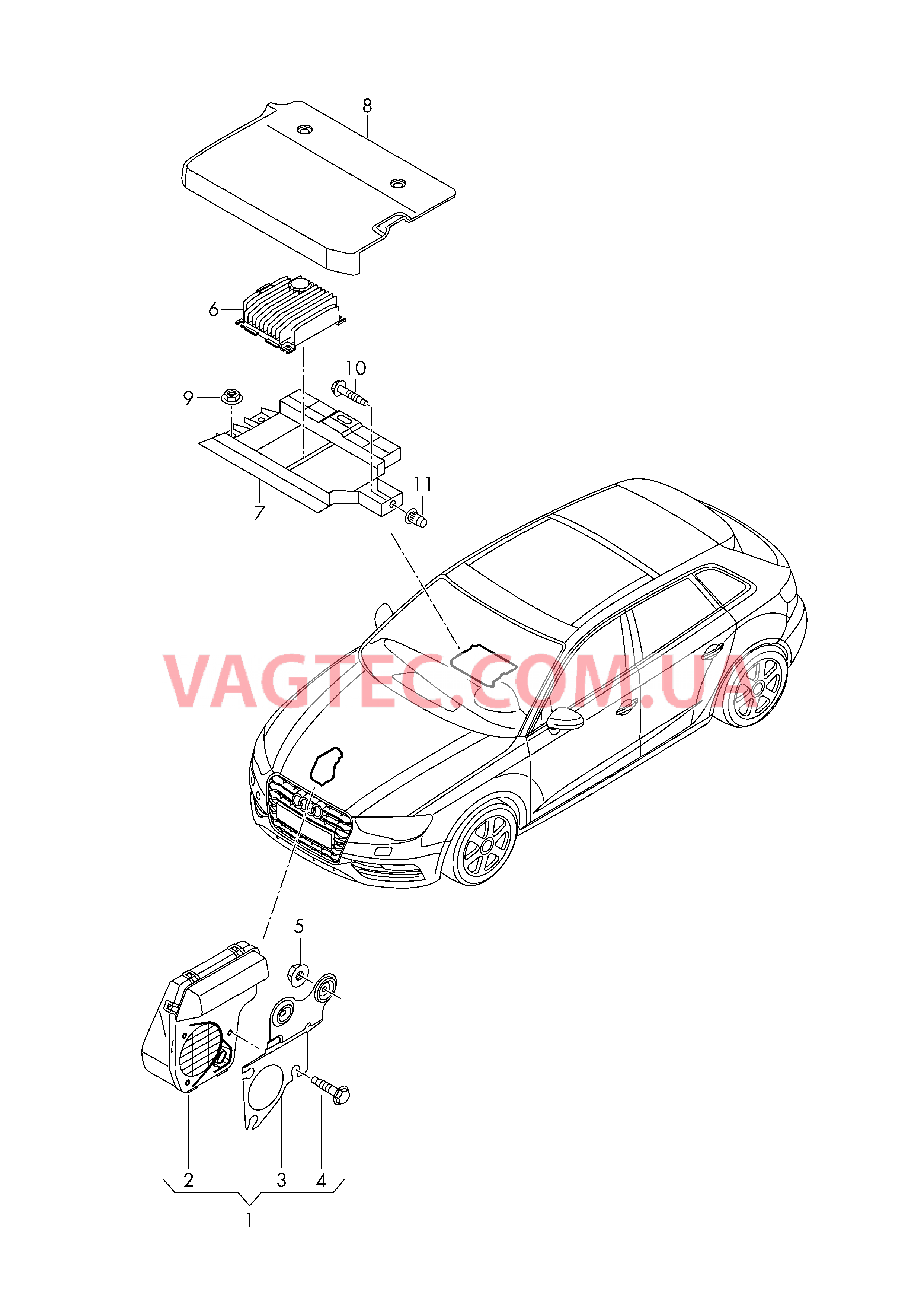 8

6

10

9

11

7

VAGTEC.COM.UA

5

2

3

4

1