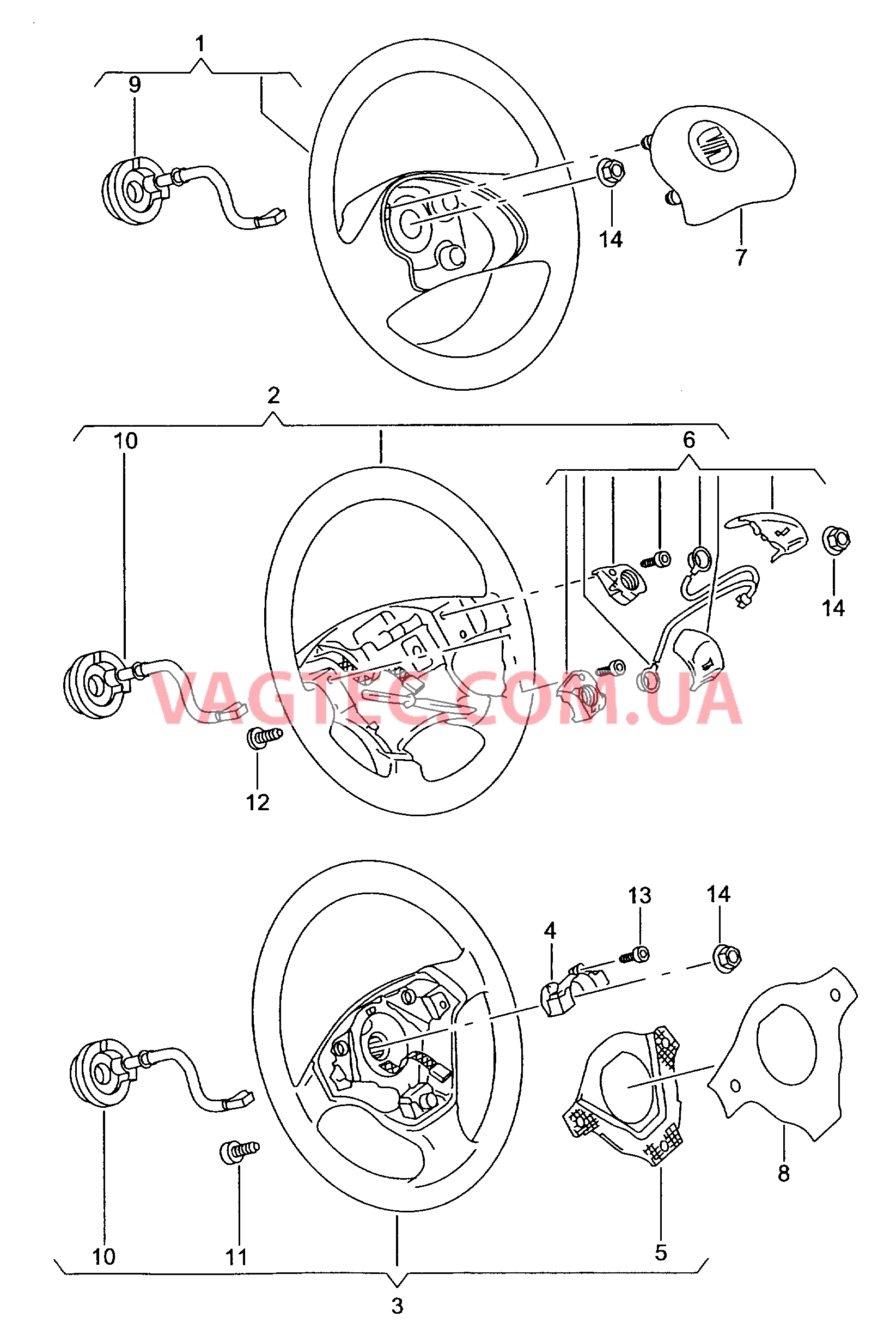 1
9
14
7
2
10
6
14
VAGTEC.COM.UA
12
13
14
4
10
11
5
8
3