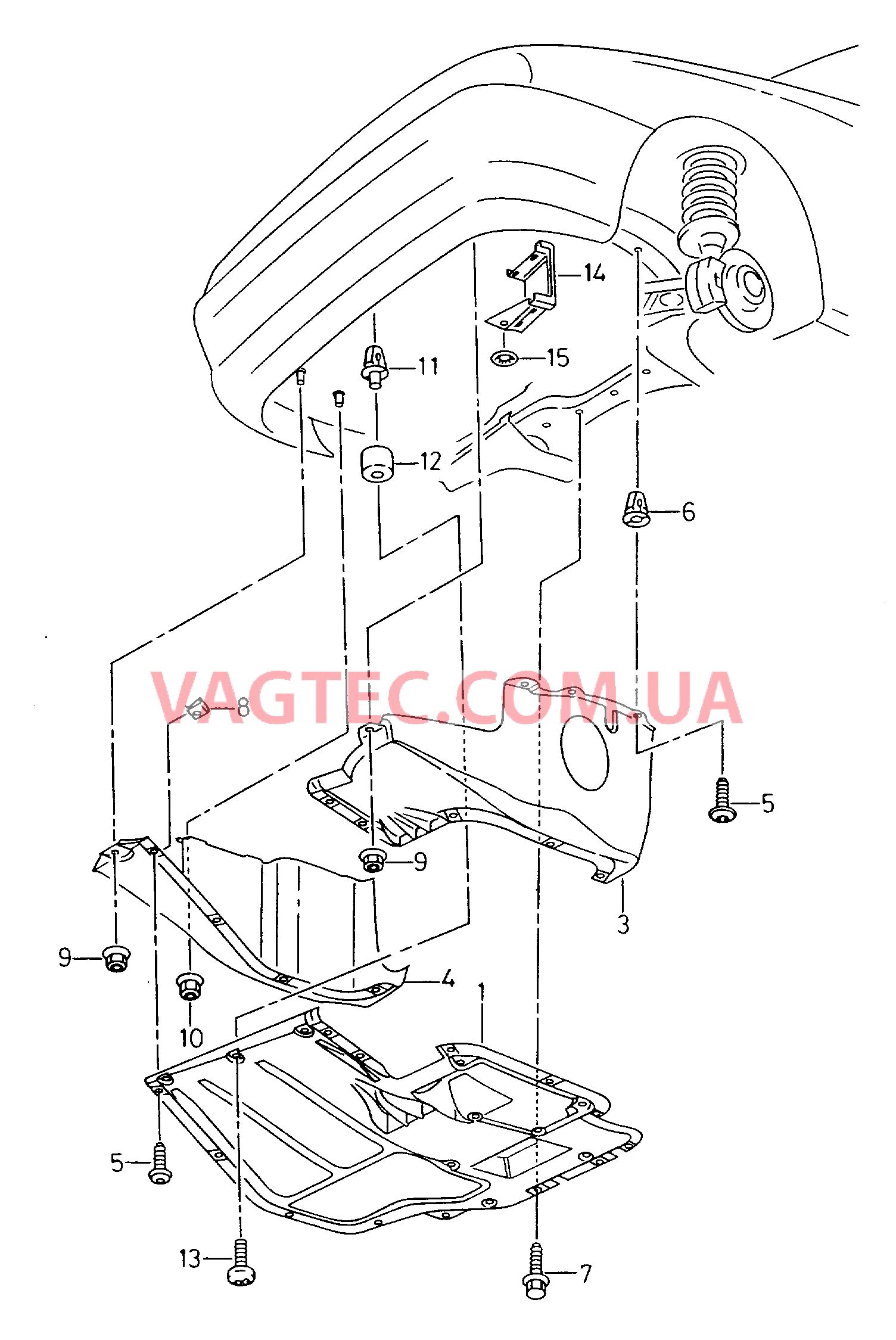 14
11
15
12
6
VAGTEC.COM.UA
8
5
9
3
9
4
1
10
5
13
7