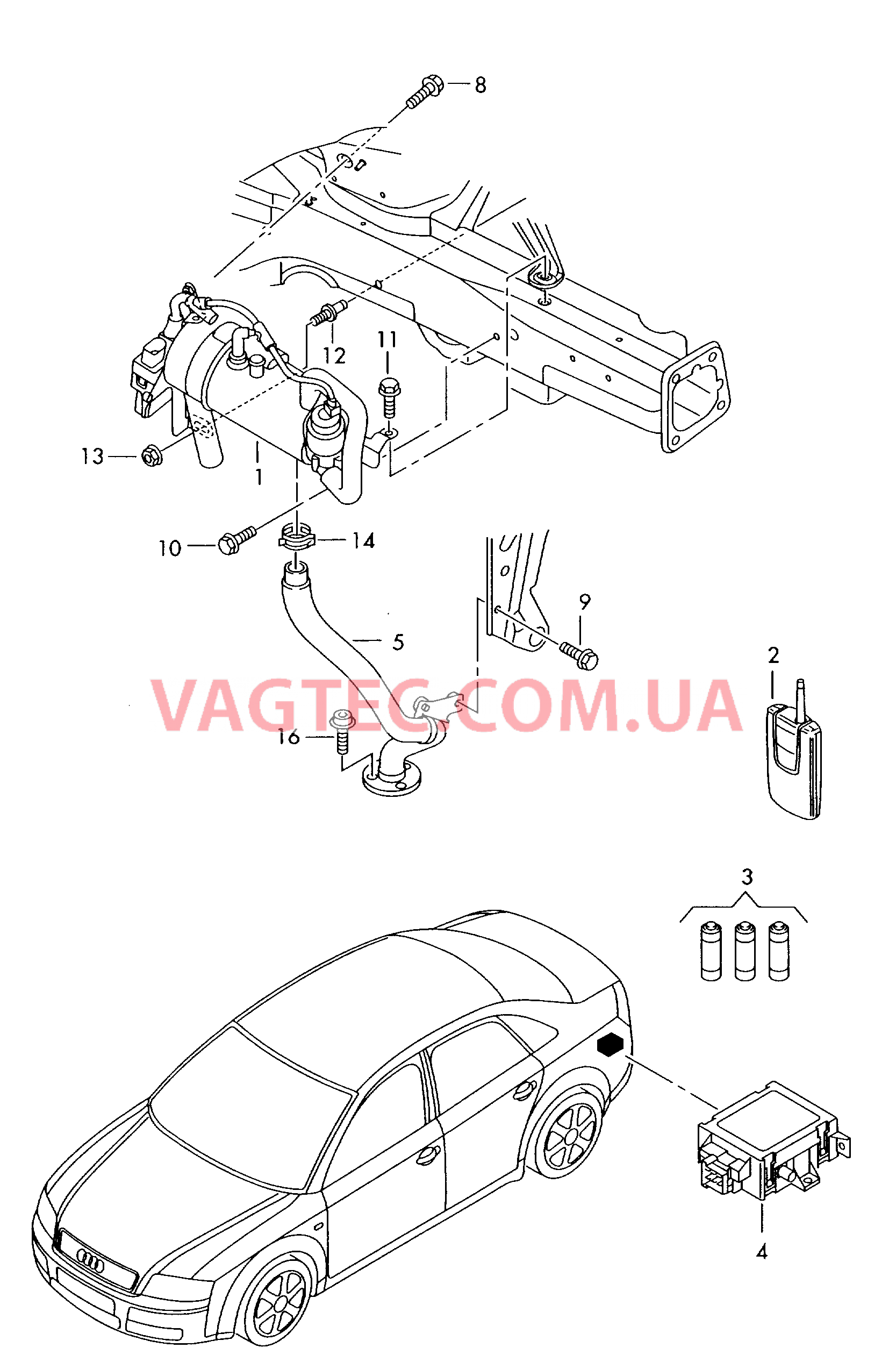 8
12
11
13
1
10
14
9
5
2
VAGTEC.COM.UA
16
3
4