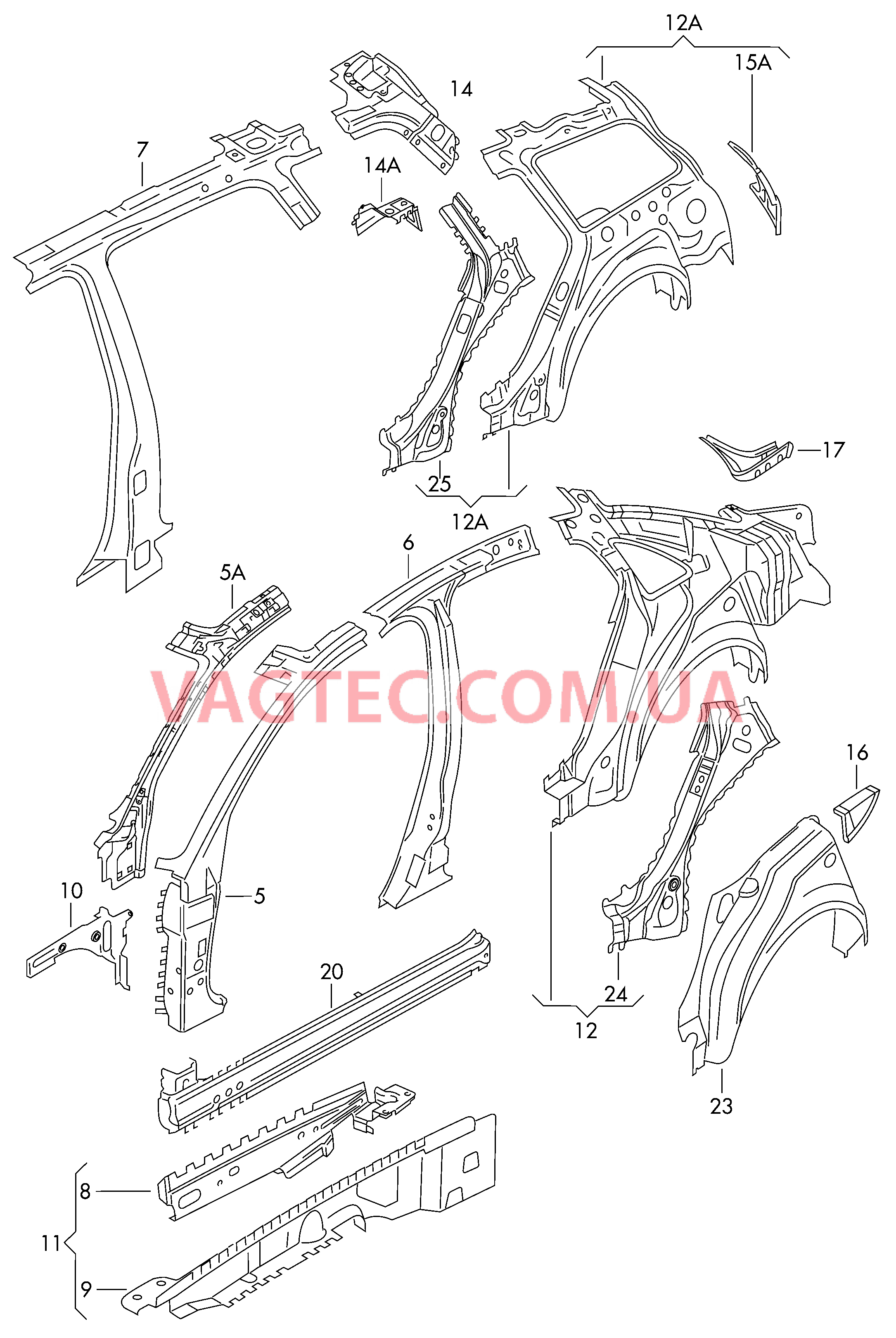 12A
15A
14
7
14A
17
25
12A
6
5A
VAGTEC.COM.UA
16
10
5
20
24
12
23
8
11
9