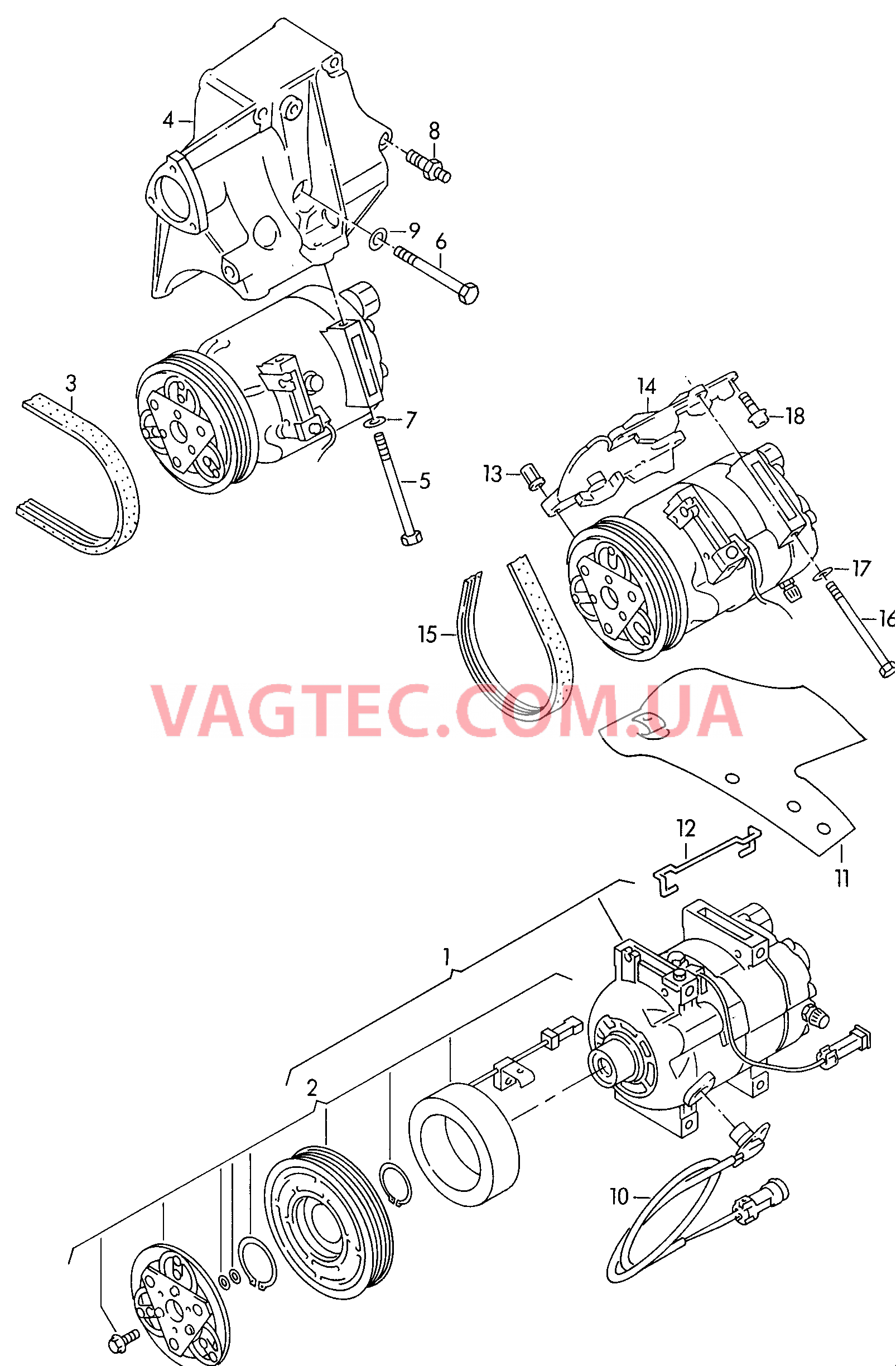 4
8
9
6
3
7
5
14
18
13
17
16
15
VAGTEC.COM.UA
12
11
1
2
10