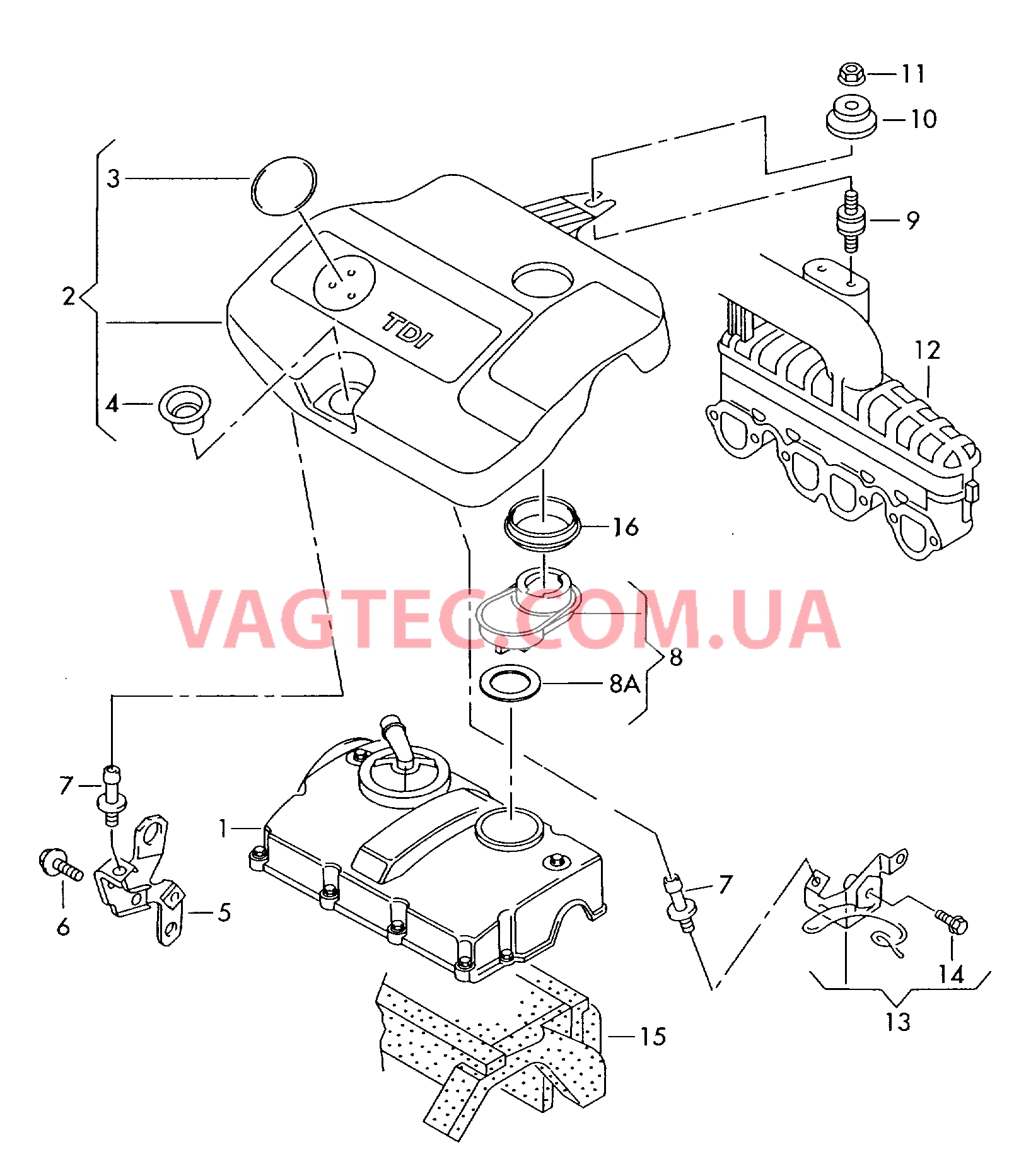 11
10
3
9
2
TDI
12
4
16
VAGTEC.COM.UA
8
8A
7
1
7
6
5
14
13
15