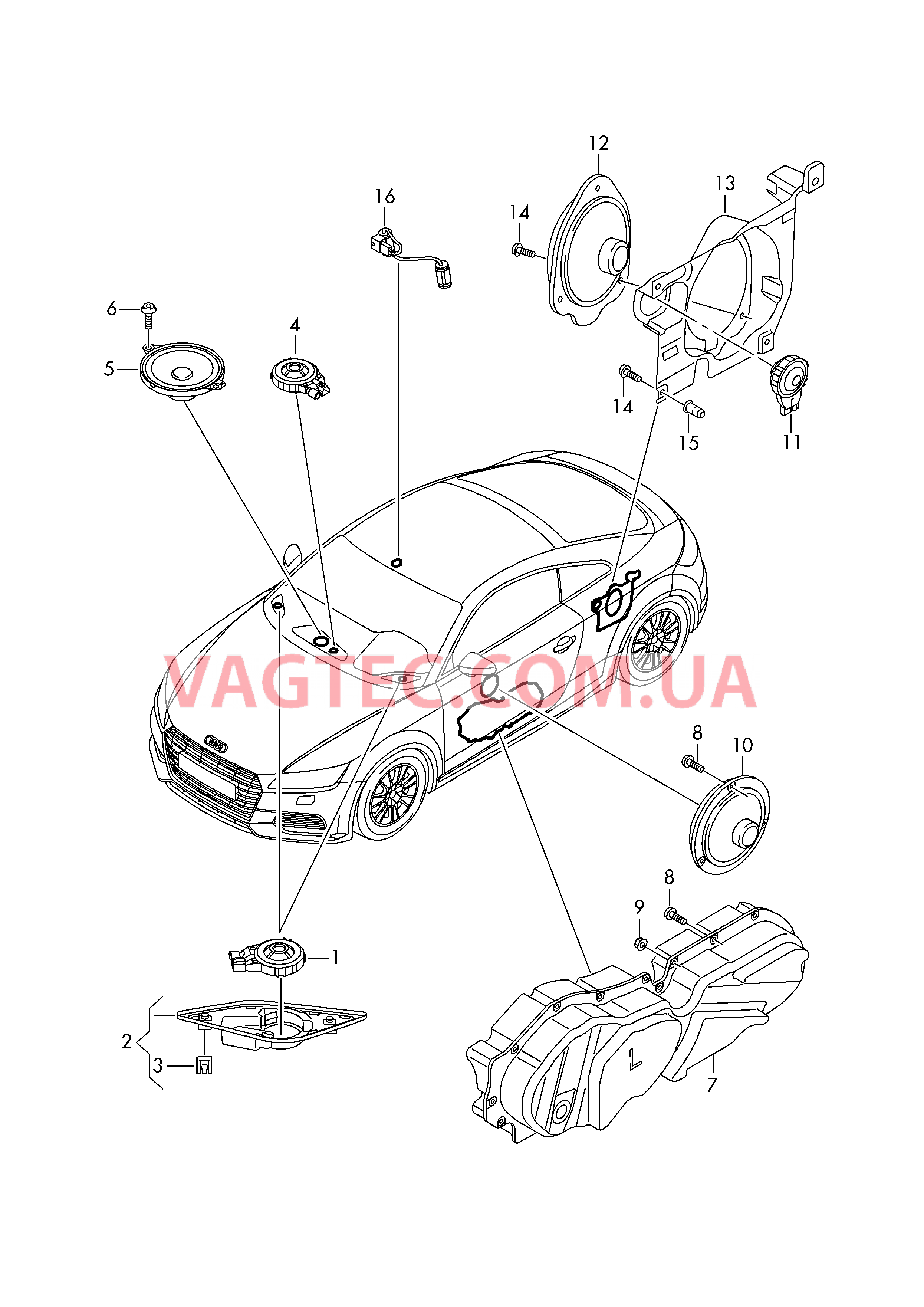 12
13
16
14
6
4
5
14
15
11
VAGTEC.COM.UA
8
10
8
9
1
2
3
L
7