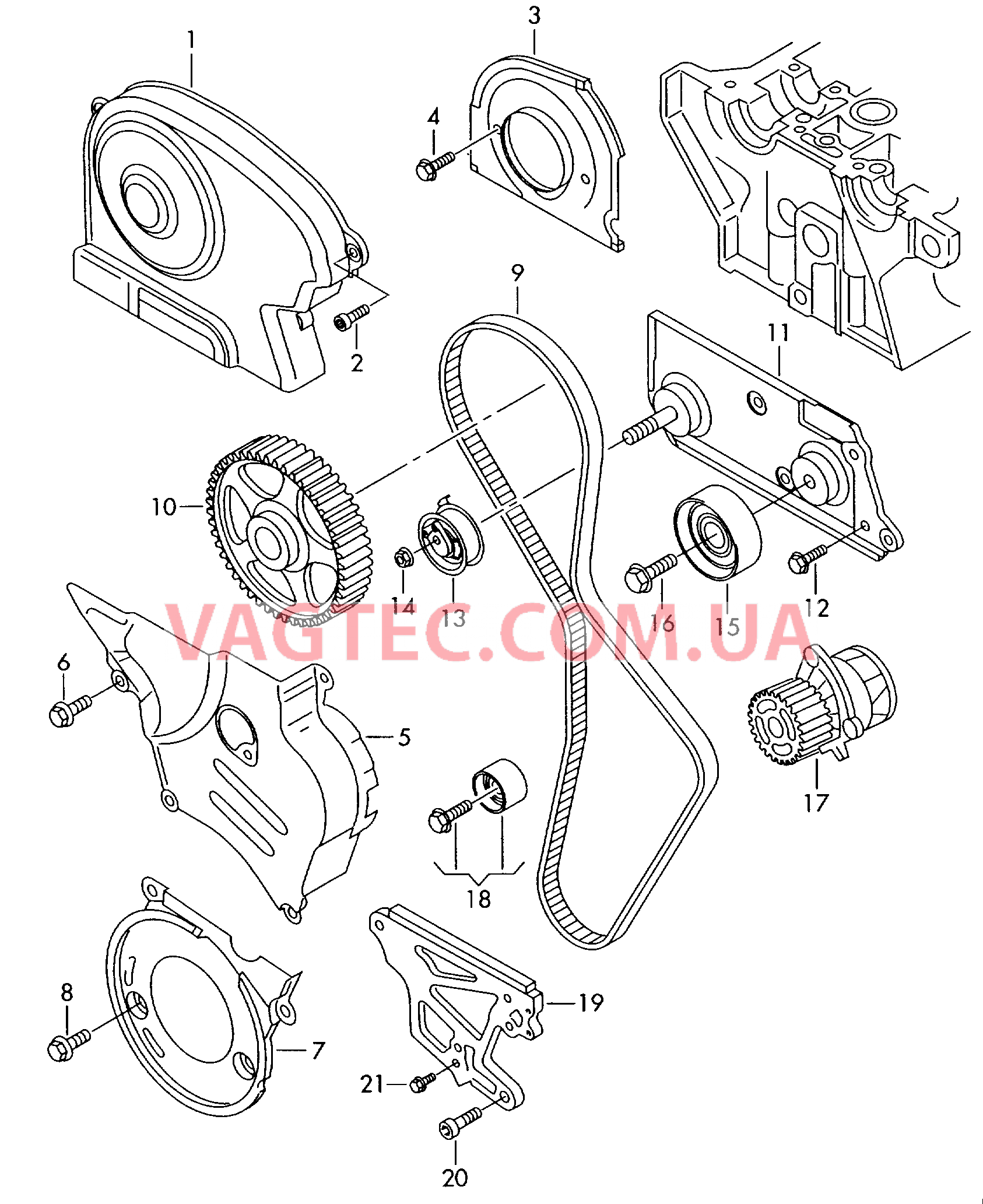 1
3
4
2
9
11
10
14
13
16
15
12
VAGTEC.COM.UA
6
5
17
18
8
7
19
21
20