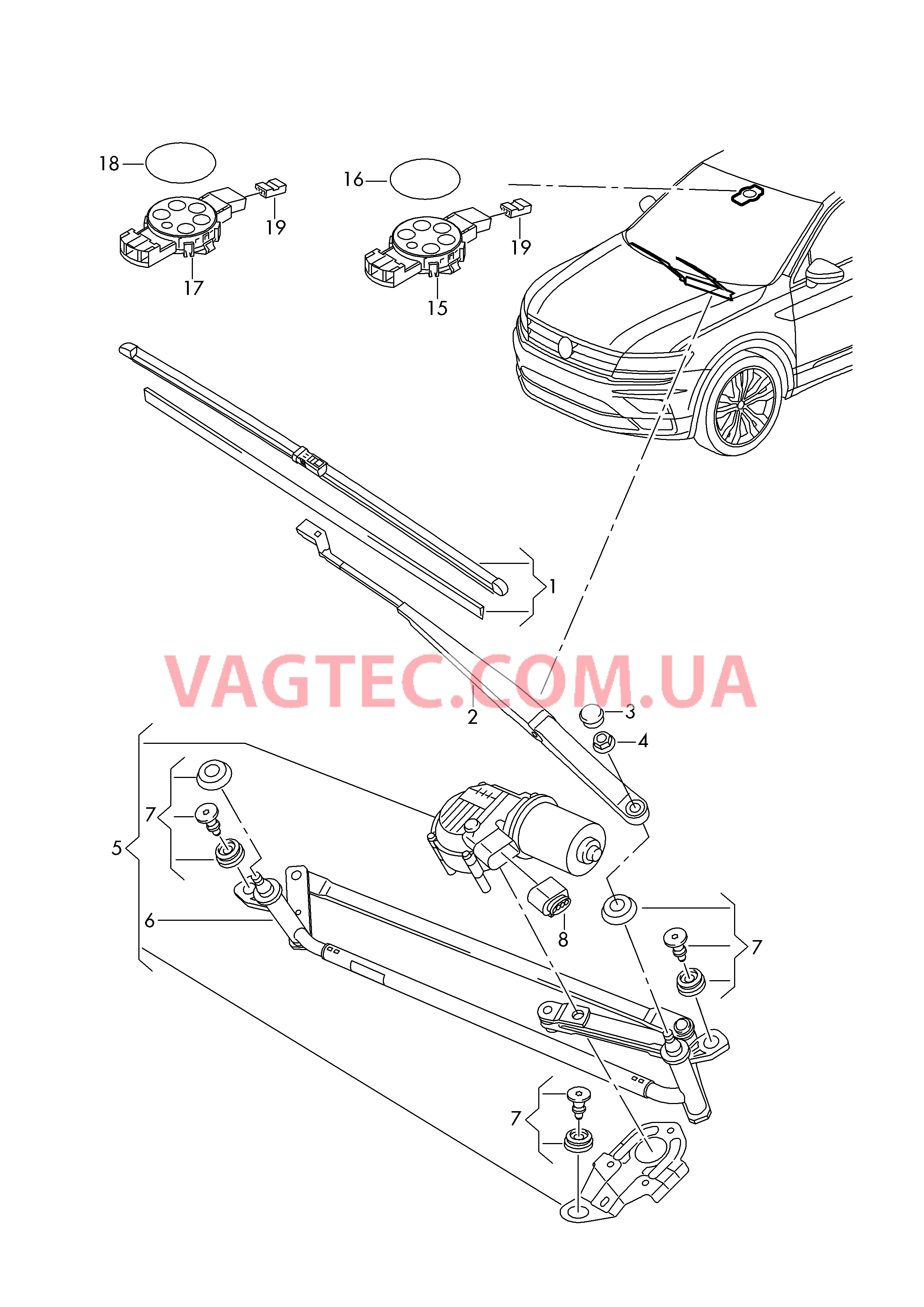 18
19
17
16
19
15
1
VAGTEC.COM.UA
2
3
4
7
5
6
8
7
7