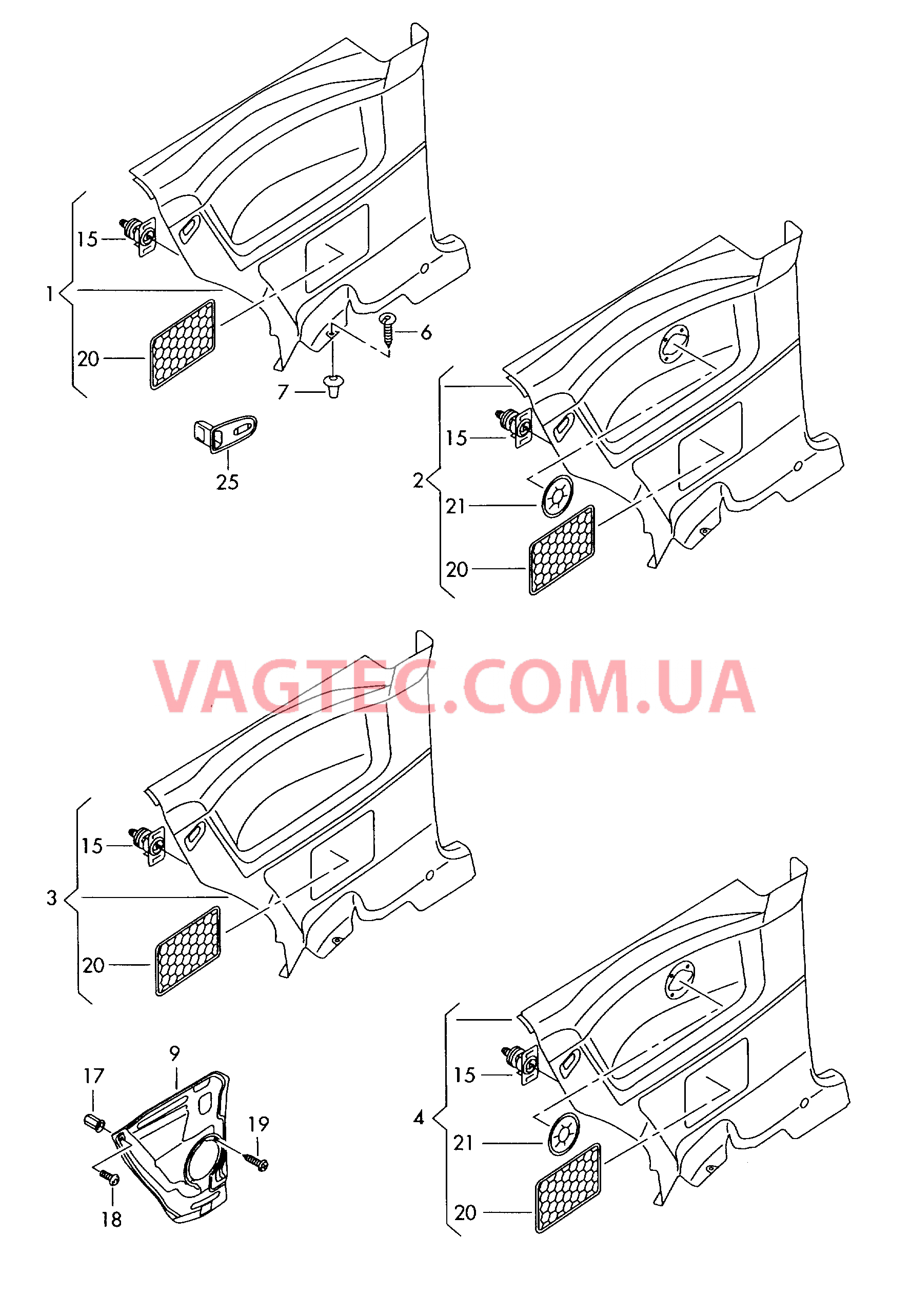 15
1
20
6
7
25
15
2
21
20
VAGTEC.COM.UA
15
3
20
9
17
19
18
15
4
21
20