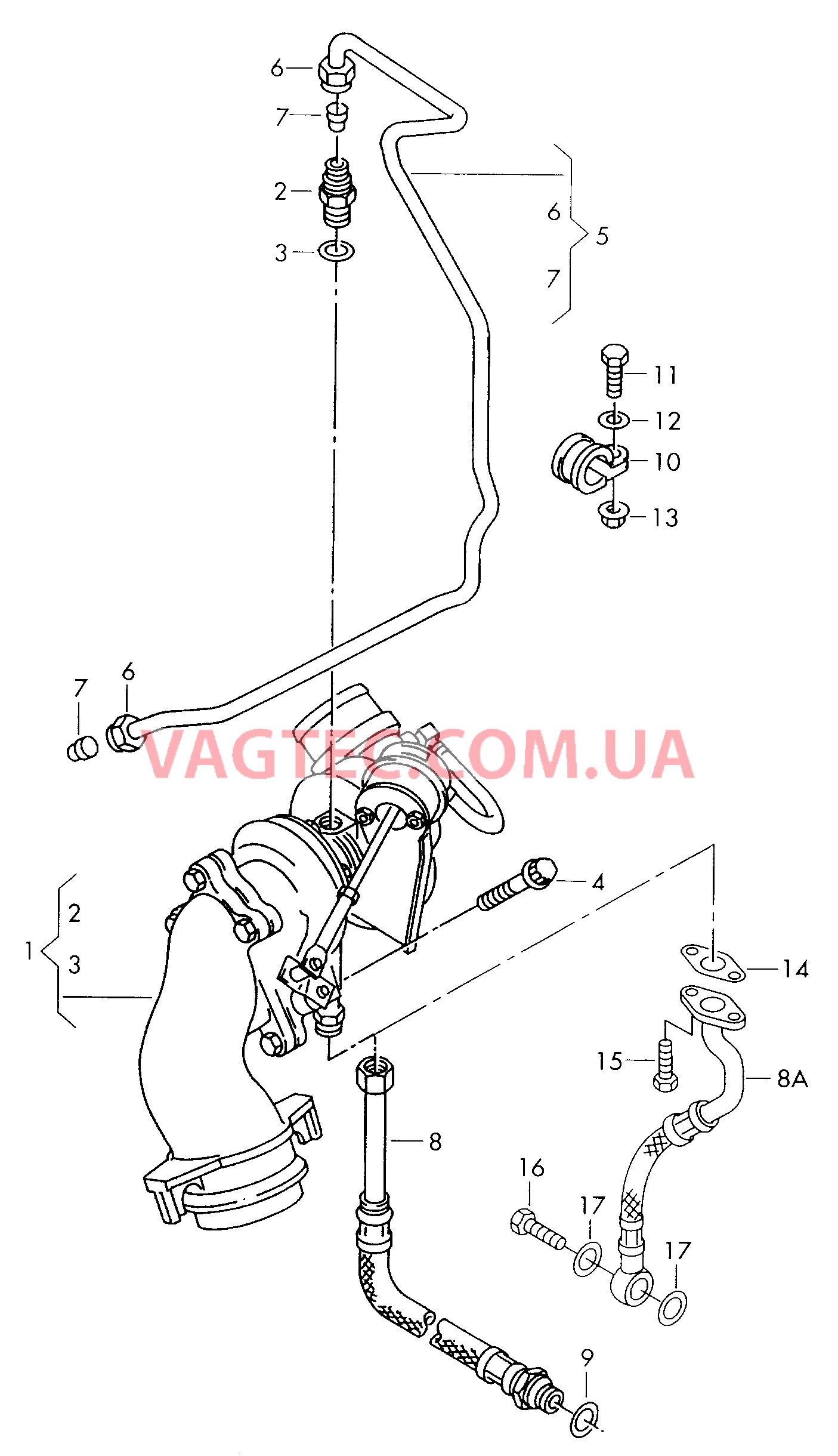 6
7
2
3
6
5
7
11
12
10
13
7
6
VAGTEC.COM.UA
4
2
1
3
14
15
8A
8
16
17
17
9