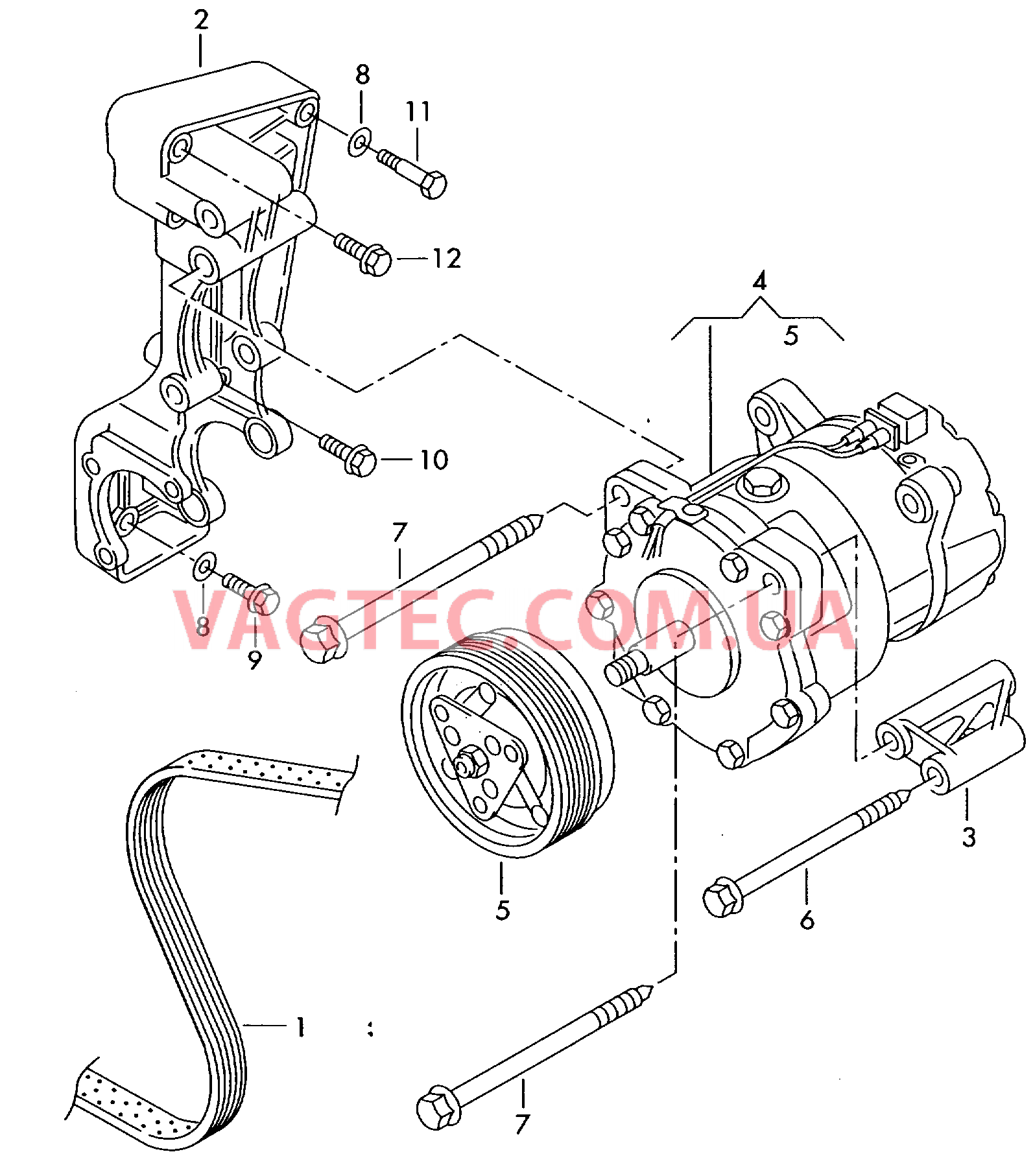 2
8
11
12
4
5
10
7
VAGTEC.COM.UA
8
9
5
3
6
1
7