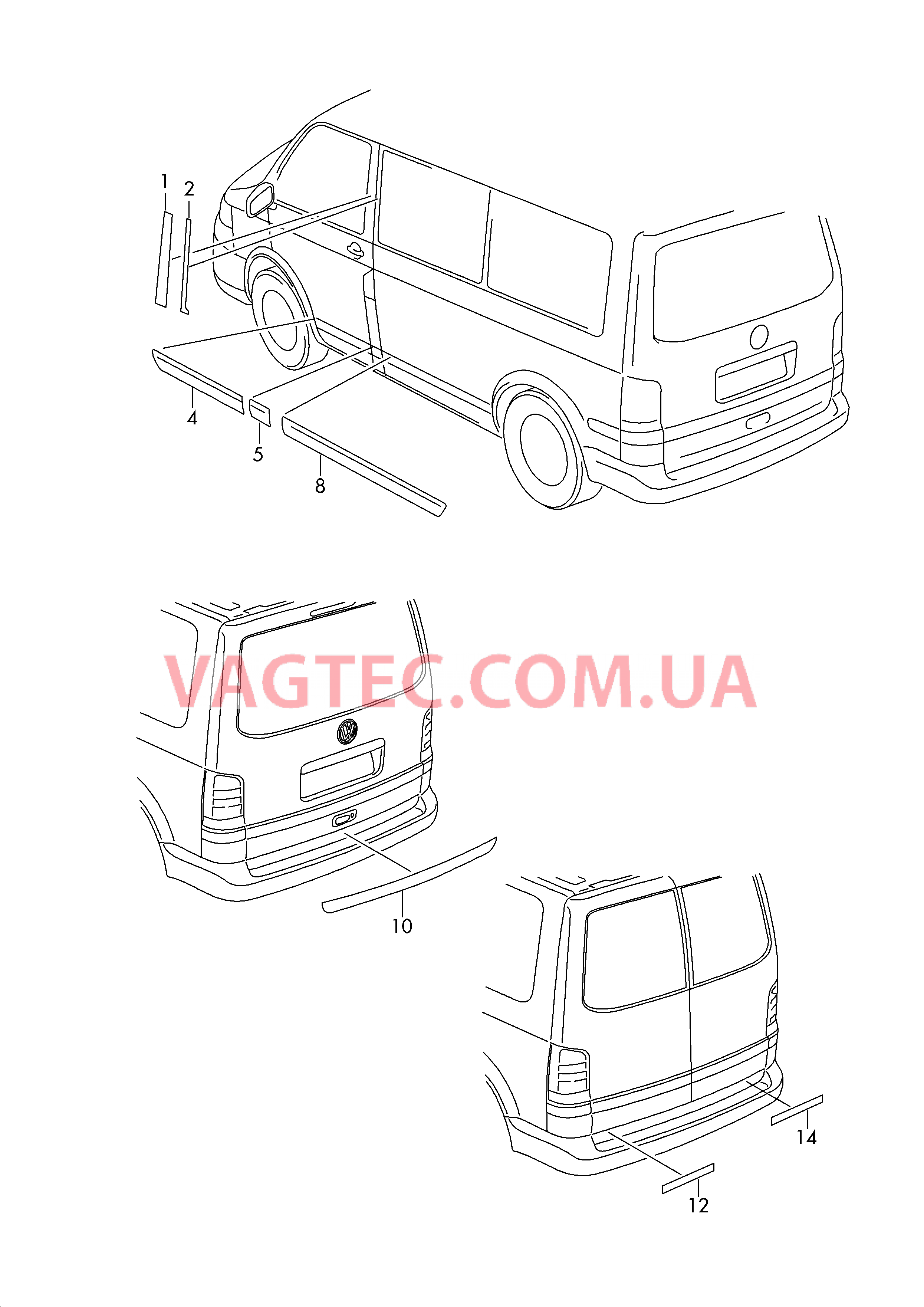 1
2
4
5
8
VAGTEC.COM.UA
10
14
12