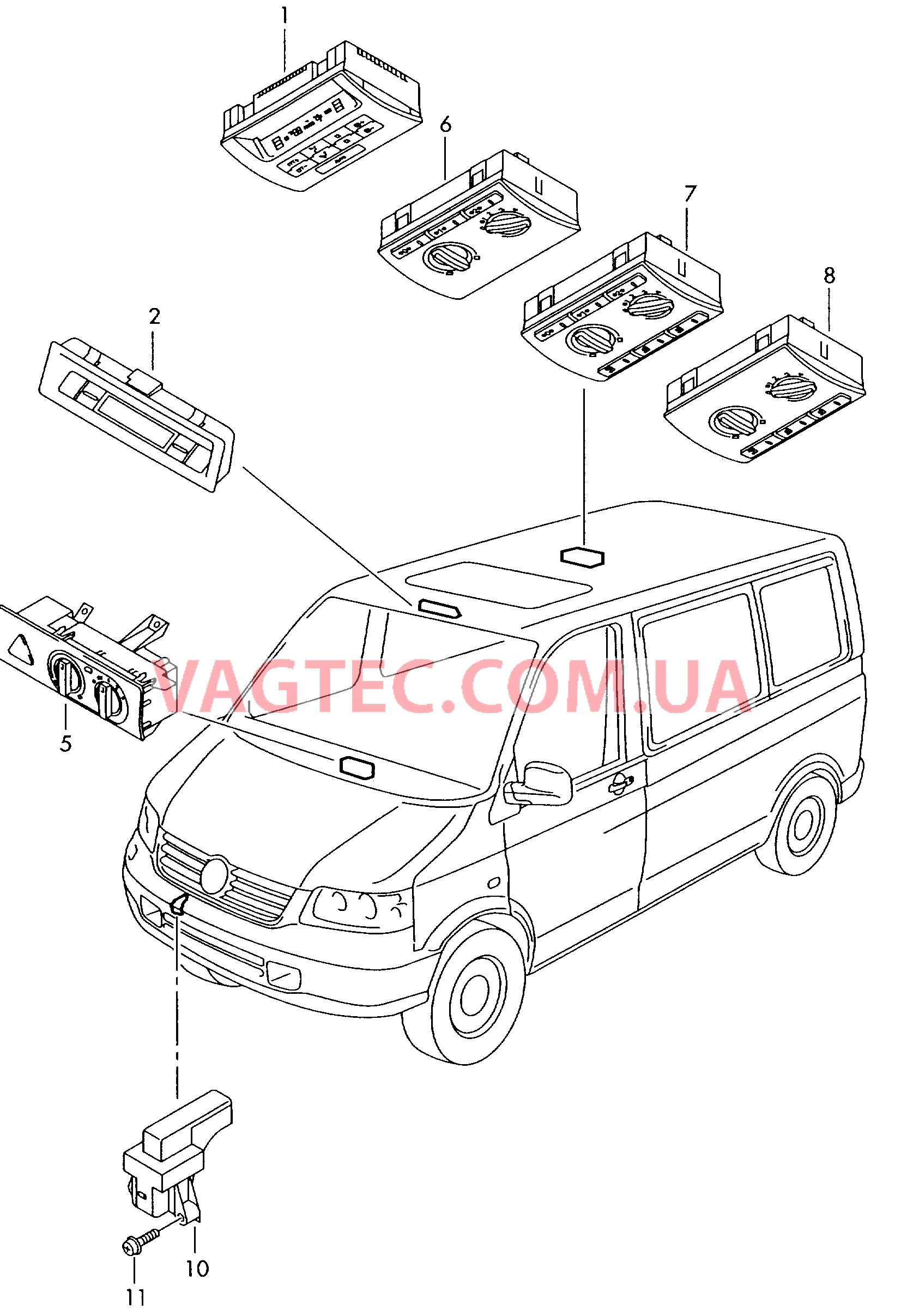 1

6

7

8

2

VAGTEC.COM.UA

5

10

11