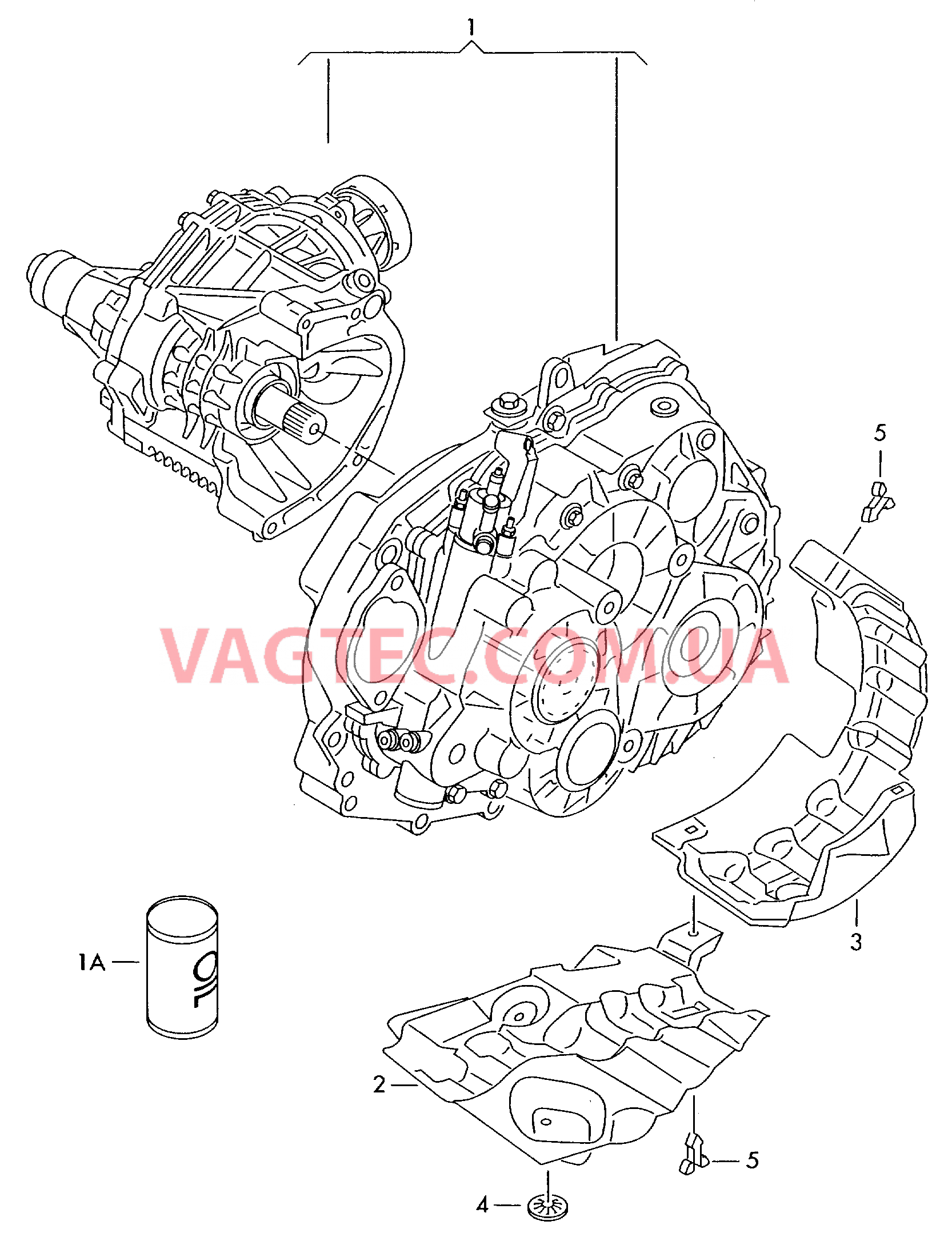 1

5

VAGTEC.COM.UA

1A

OIL

3

2

5

4