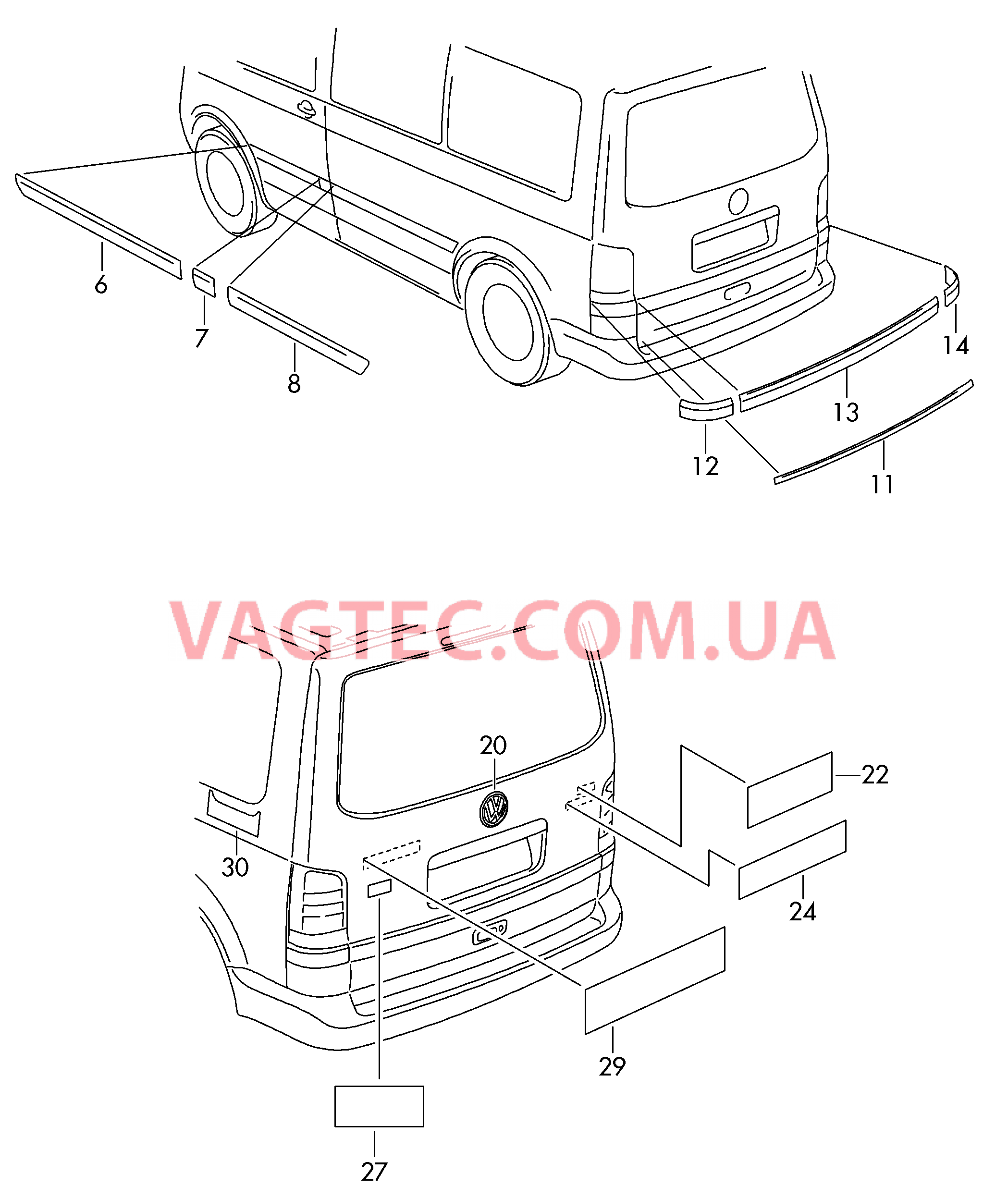 6
7
8
14
13
12
11

VAGTEC.COM.UA

20
22
30
24
29
27