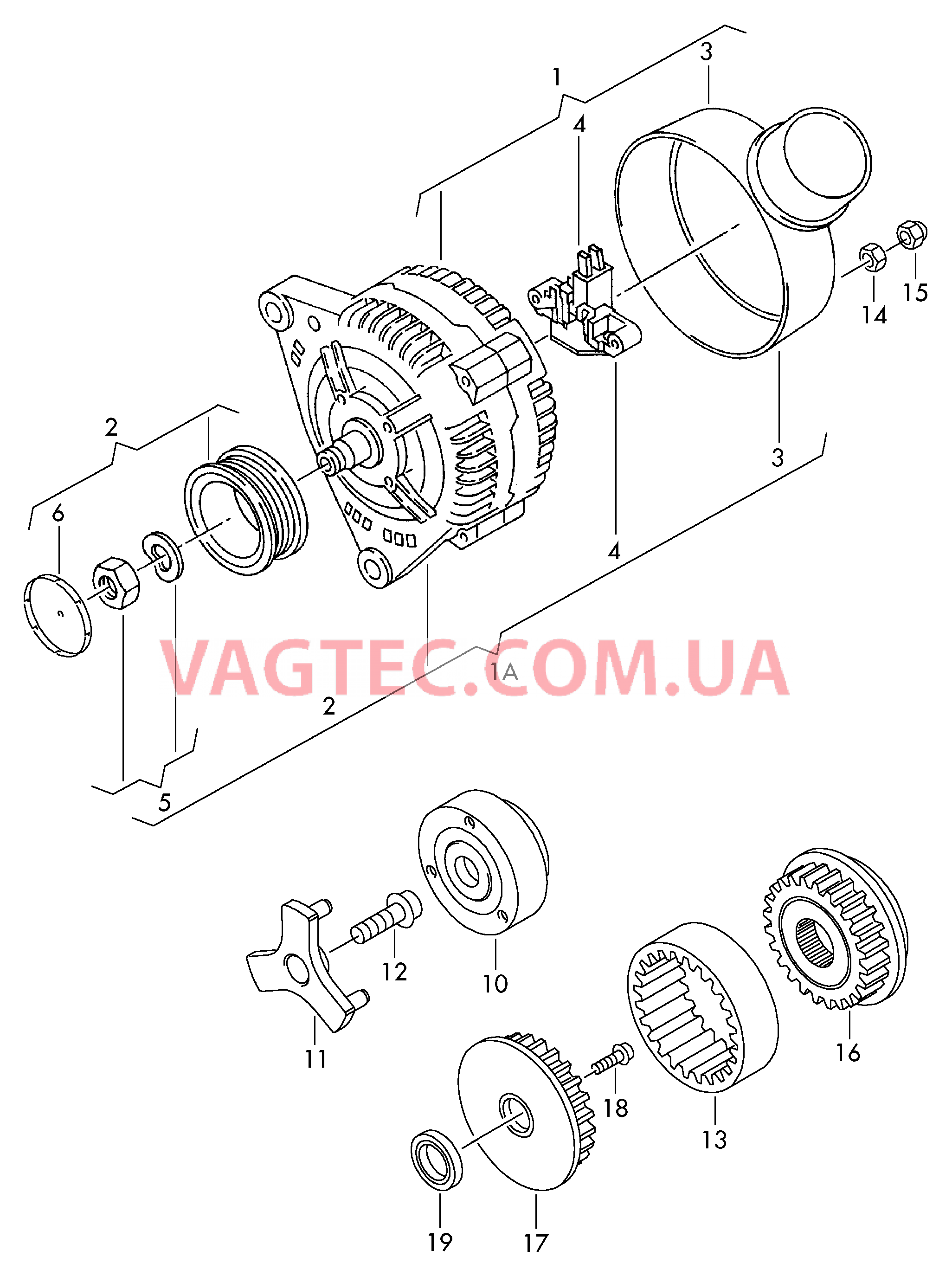 3
1
4
15
14
2
3
6
4
VAGTEC.COM.UA
1A
2
5
12
10
11
16
18
13
19
17