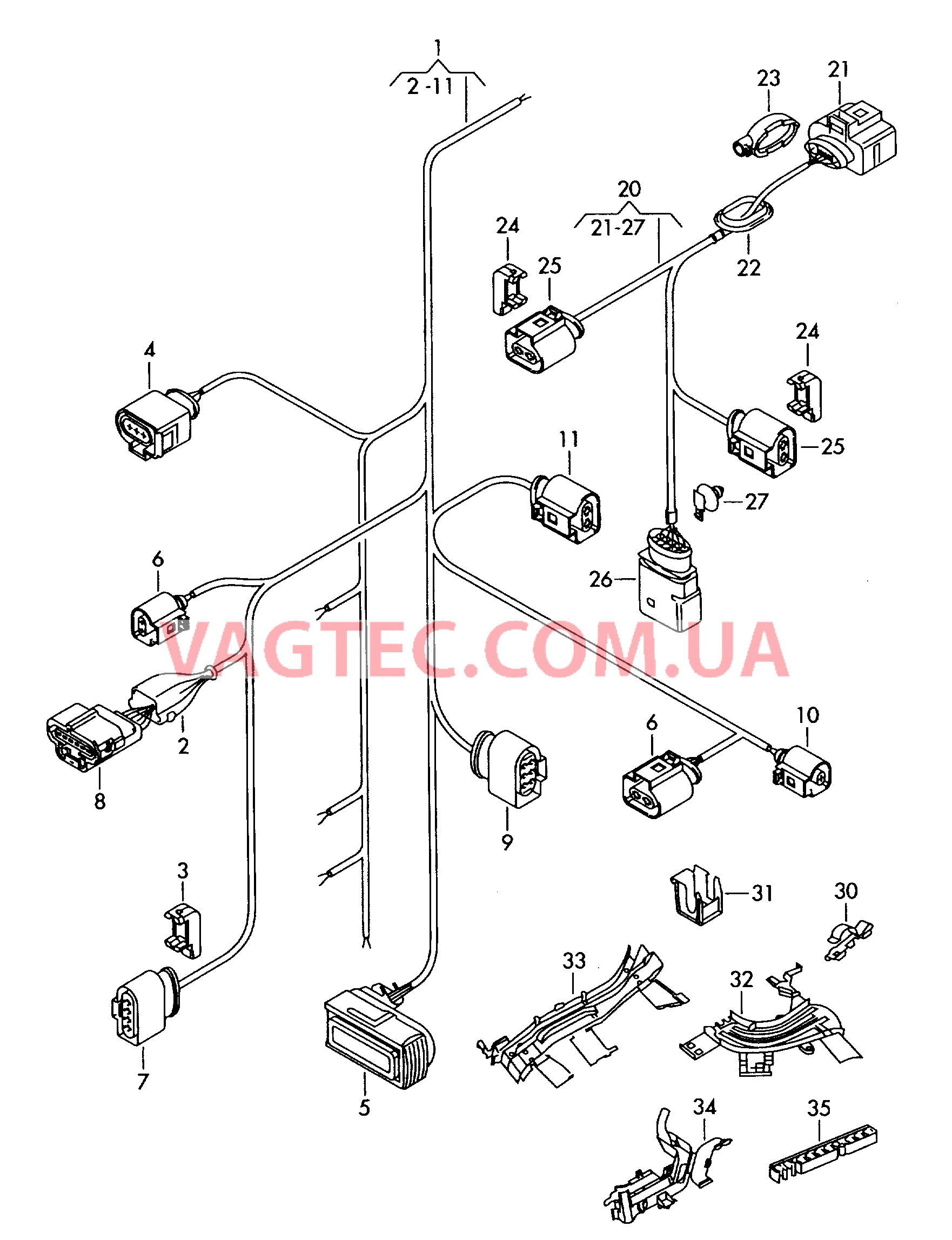 1
2 -11
23
21
20
21-27
24
25
22
4
24
11
25
27
6
26
VAGTEC.COM.UA
2
8
6
10
9
3
31
30
33
32
7
5
34
35