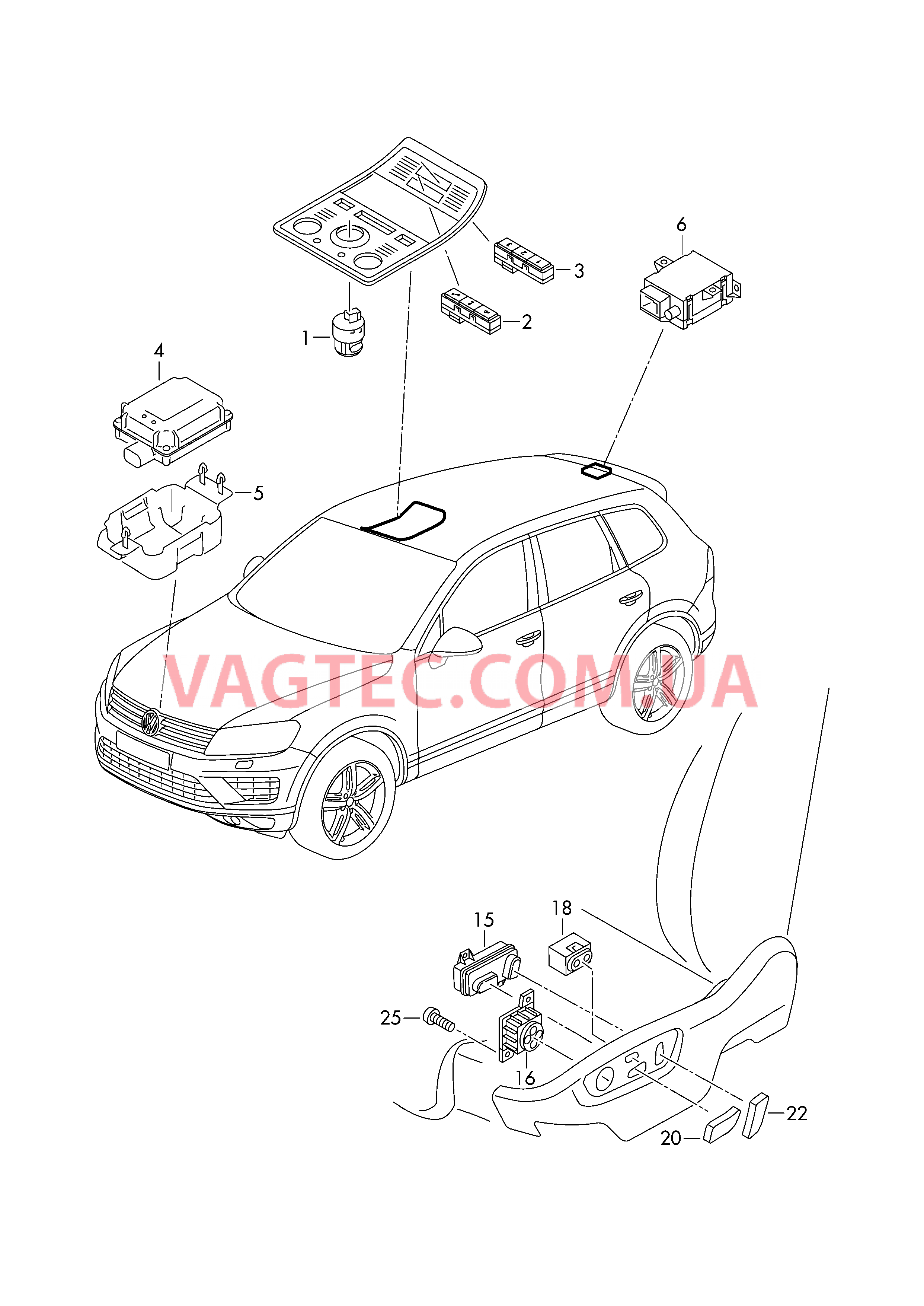 6
3
2
1
4
5
VAGTEC.COM.UA
18
15
25
16
22
20