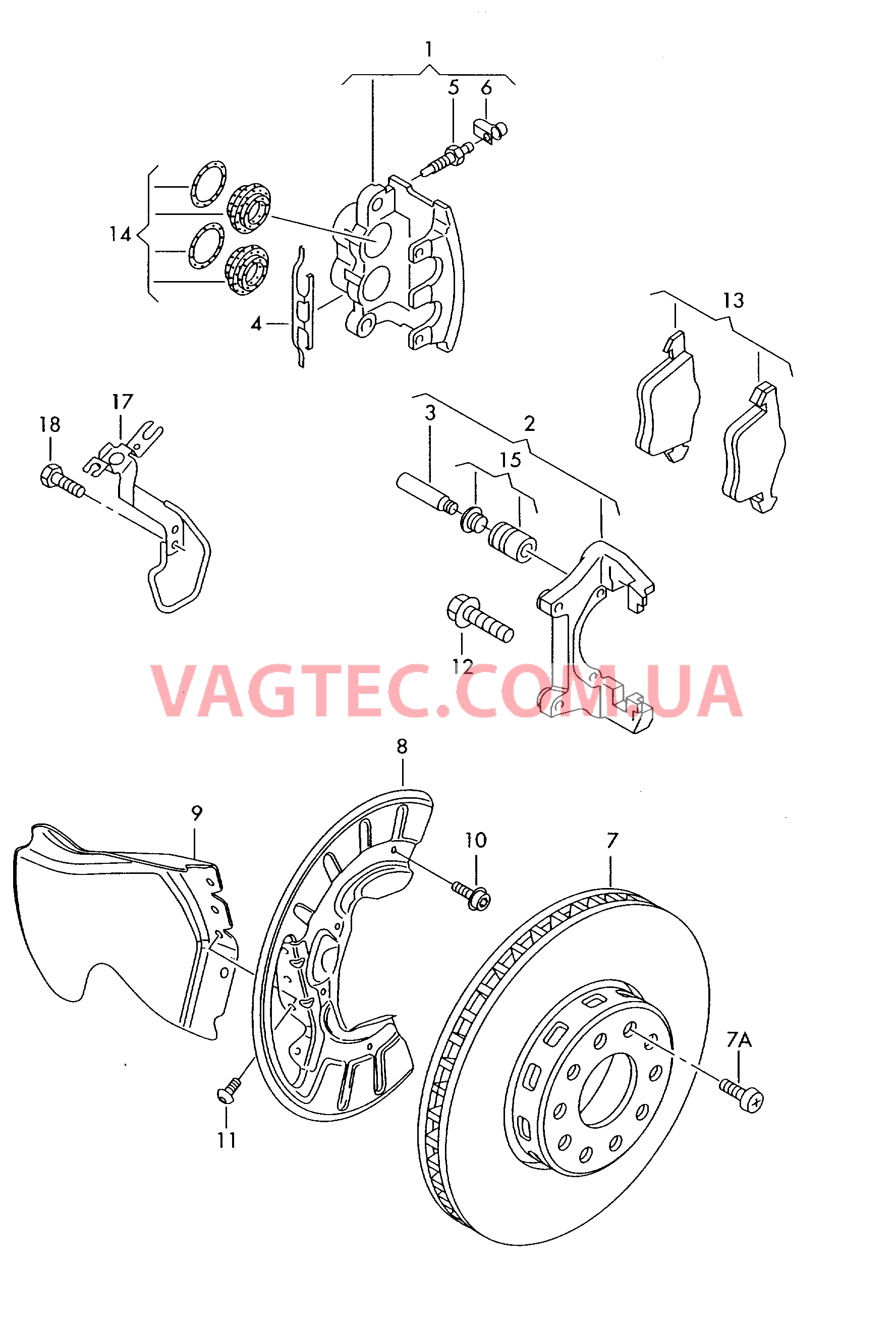 1
5
6
14
4
13
17
18
3
2
15
12
VAGTEC.COM.UA
8
9
10
7
7A
11