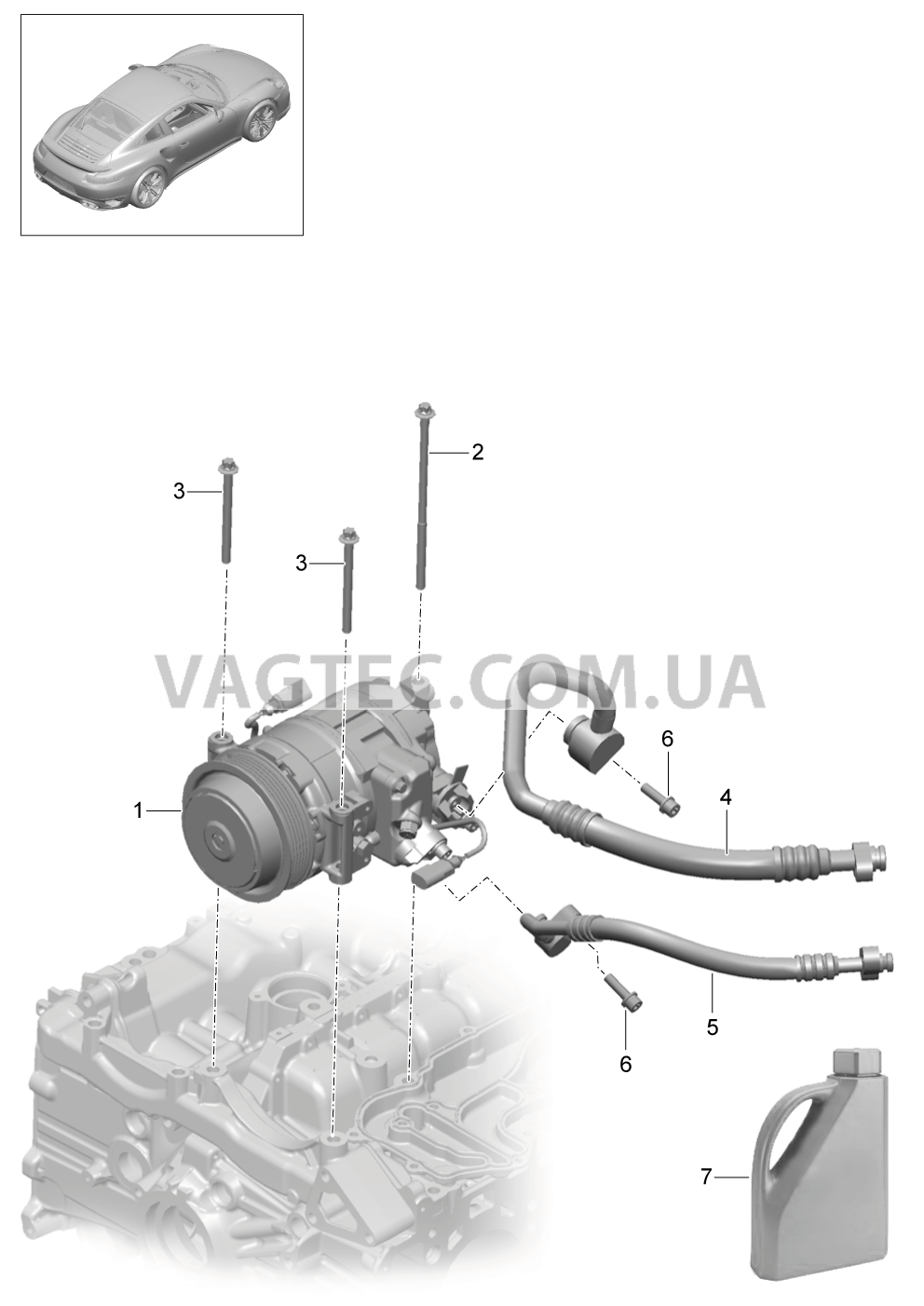 2
3
3
VAGTEC.COM.UA
6
1
4
5
6
7