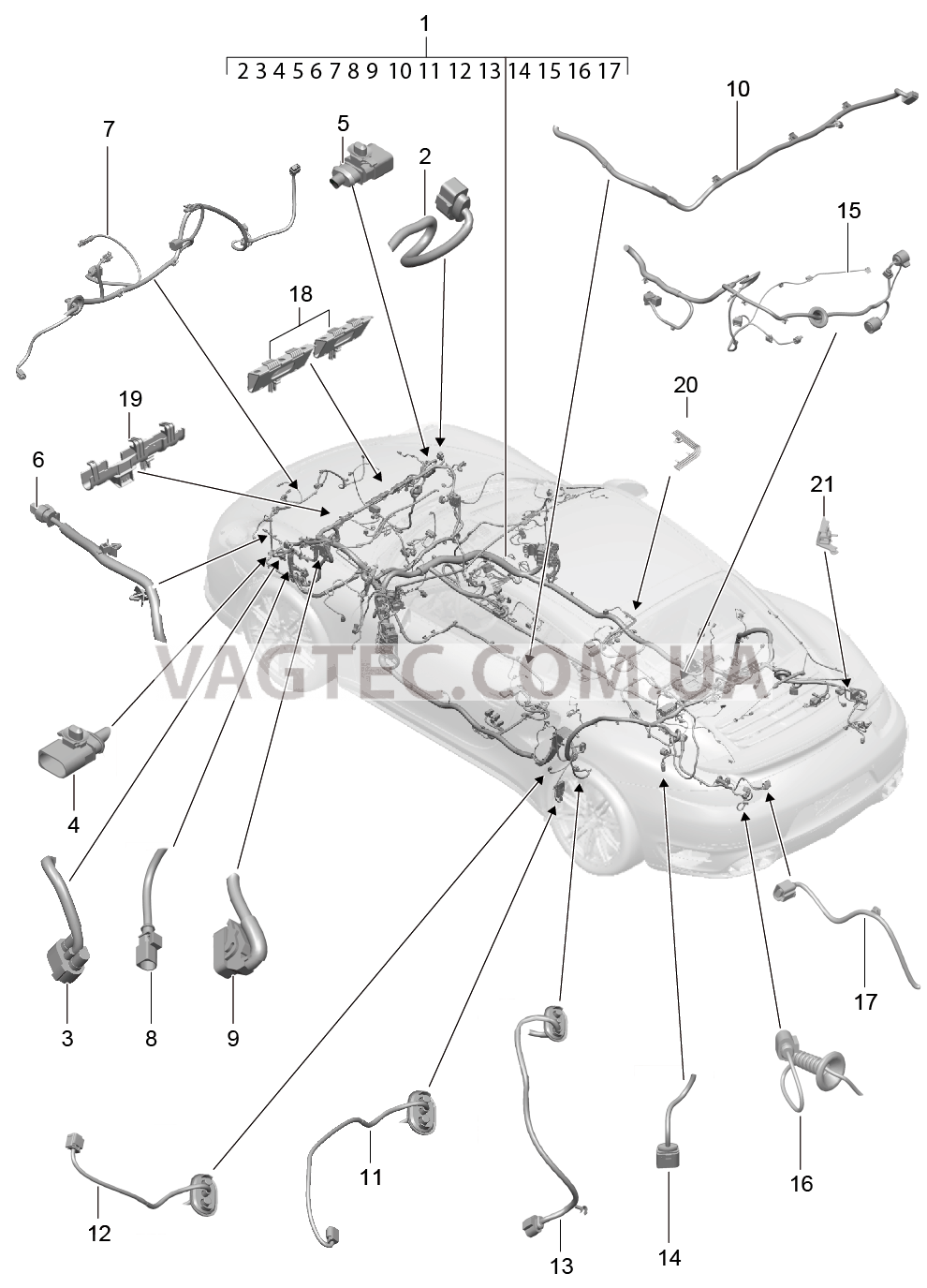 1
2 3 4 5 6 7 8 9 10 11 12 13 14 15 16 17
10
7
5
2
15
18
20
19
6
21
VAGTEC.COM.UA
4
3
8
9
17
16
11
12
13
14