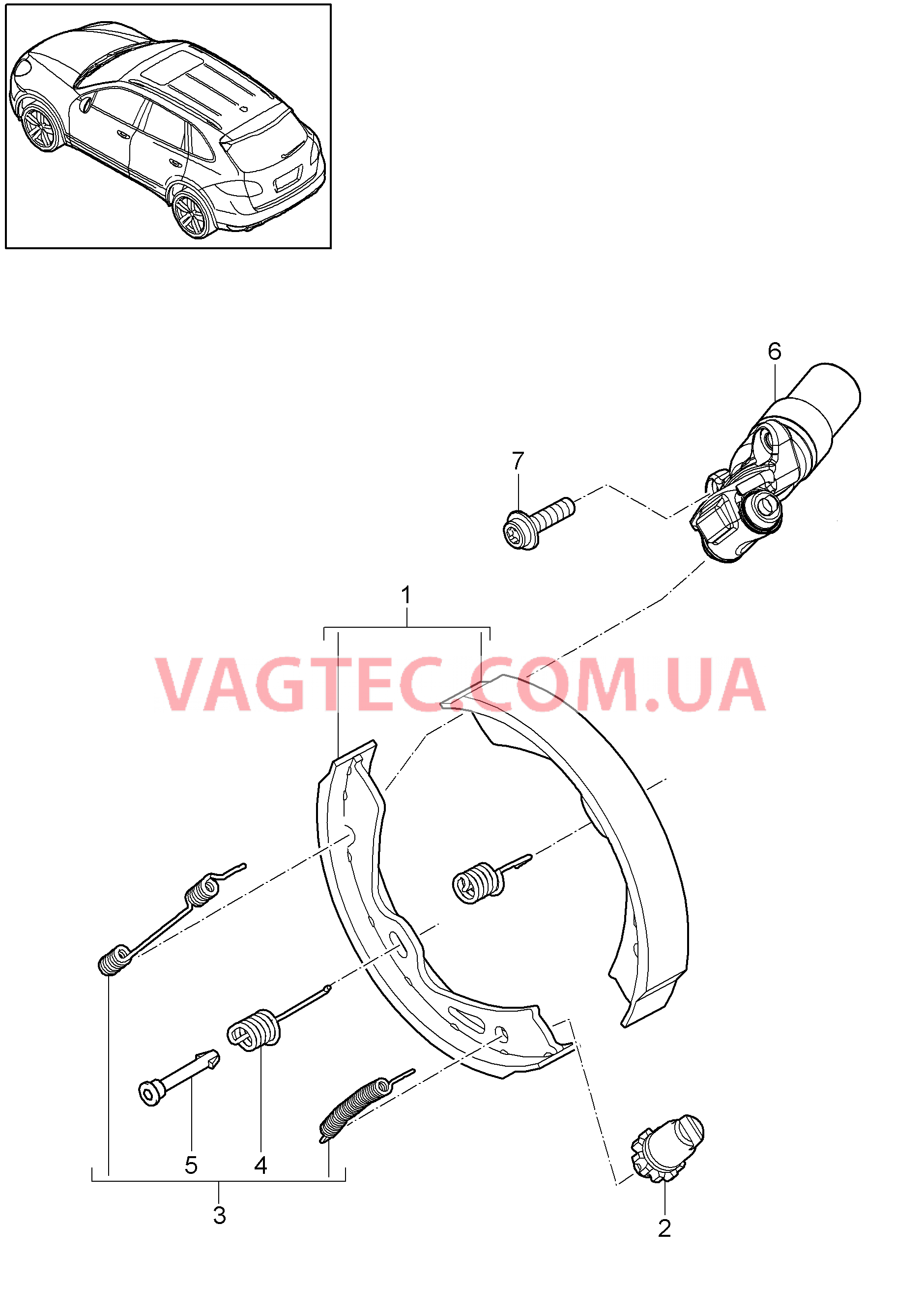 6

7

1

VAGTEC.COM.UA

5

4

3

2