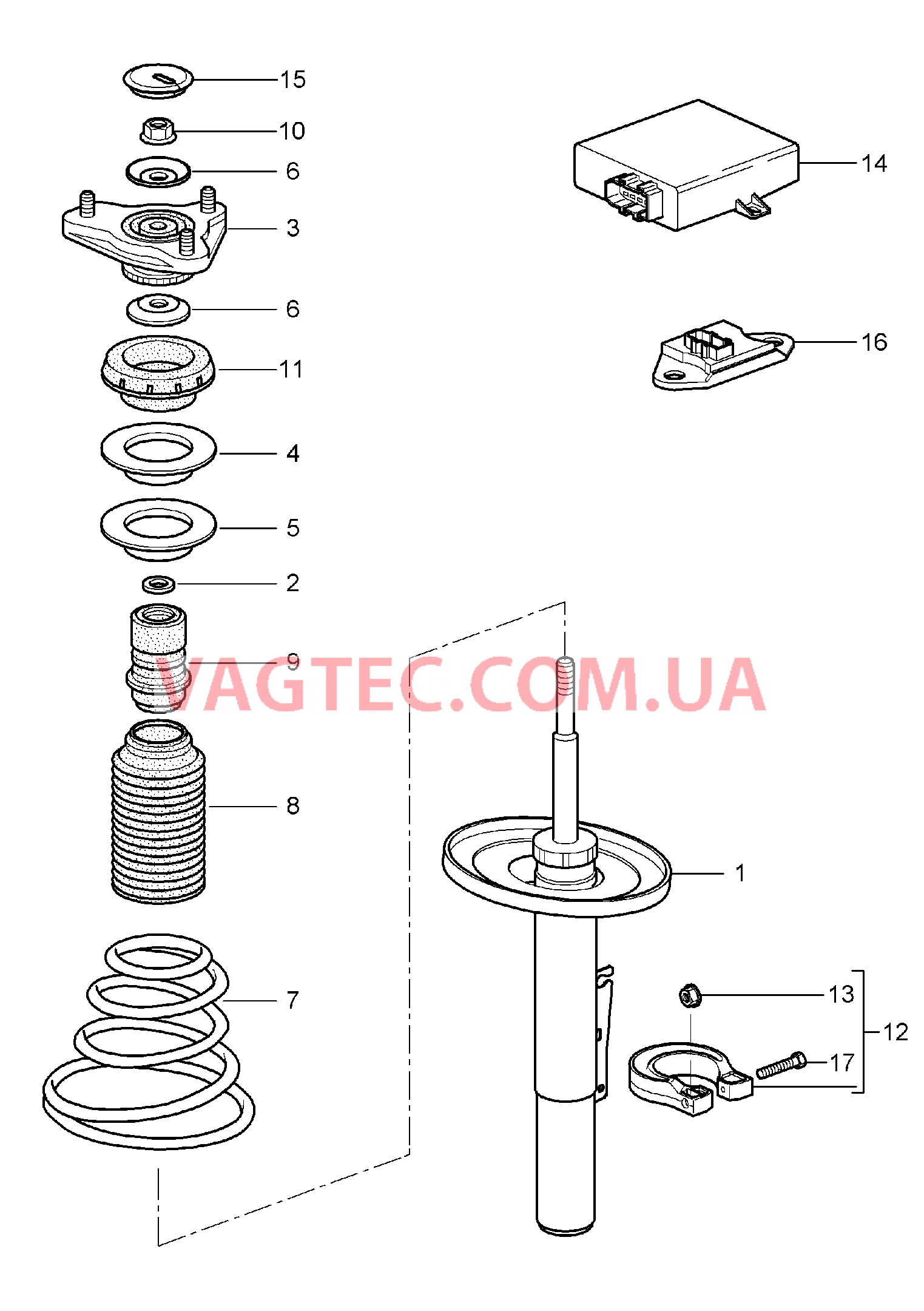 15
10
6
3
6
11
4
5
2
9
8
7
14
16
VAGTEC.COM.UA
1
13
12
17